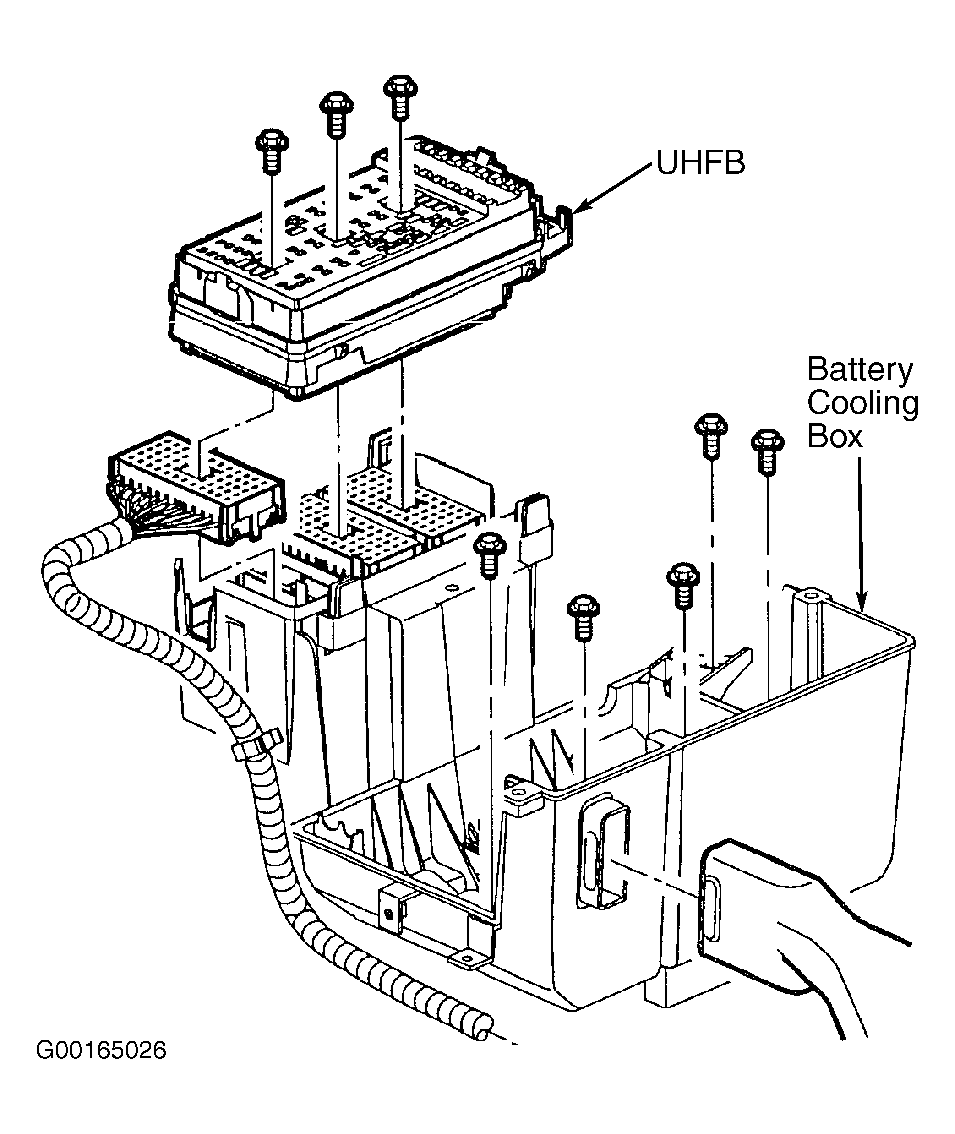 UHFB

Battery Cooling Box

G00165026