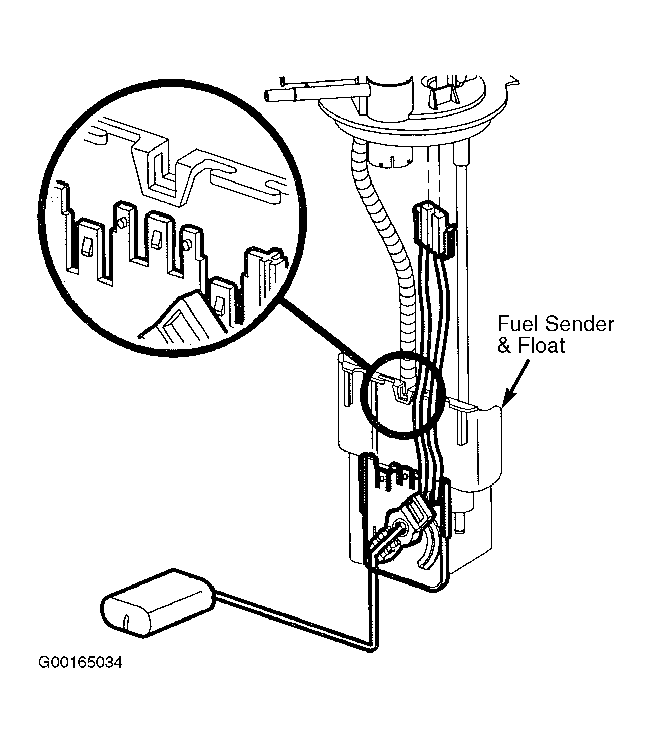 Fuel Sender & Float

G00165034