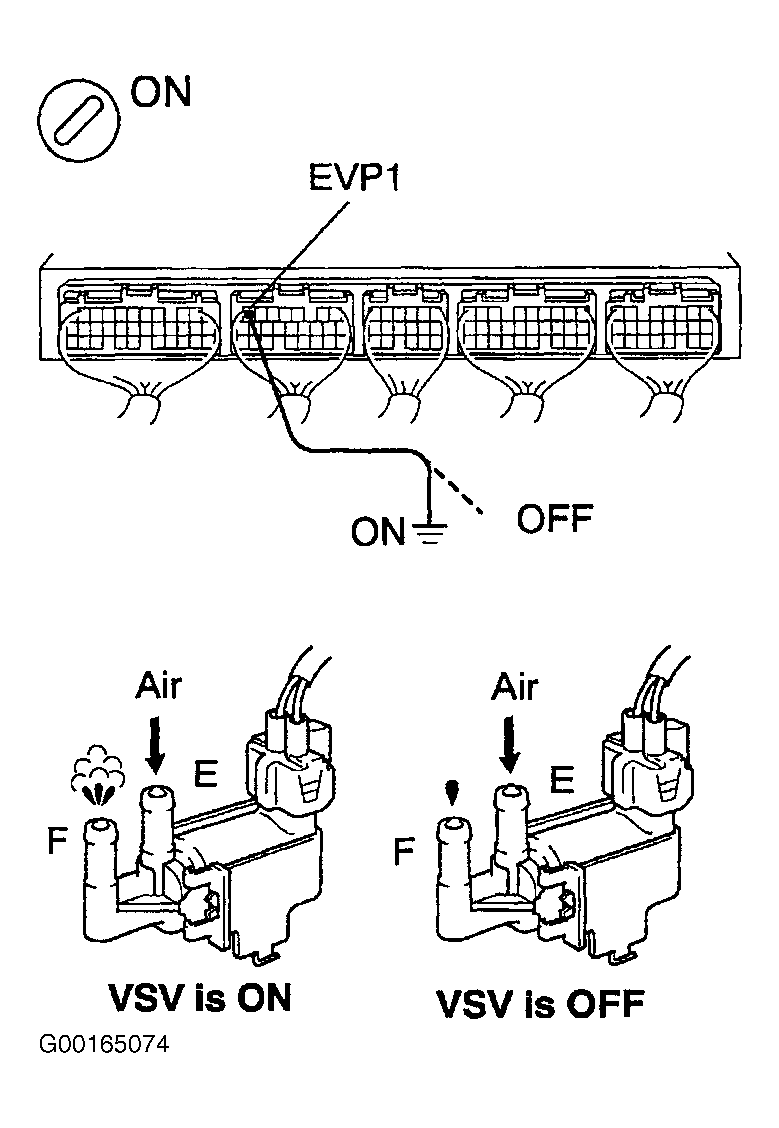 ON

EVP1

ON

OFF

Air

E

F

VSV is ON

Air

E

F

VSV is OFF

G00165074