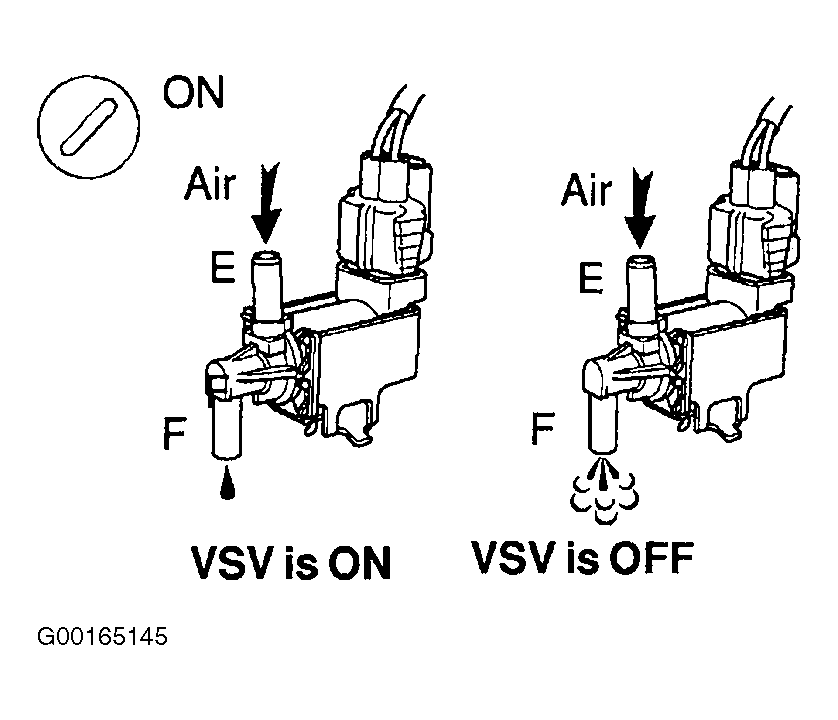 ON

Air

E

F

VSV is ON

Air

E

F

VSV is OFF

G00165145