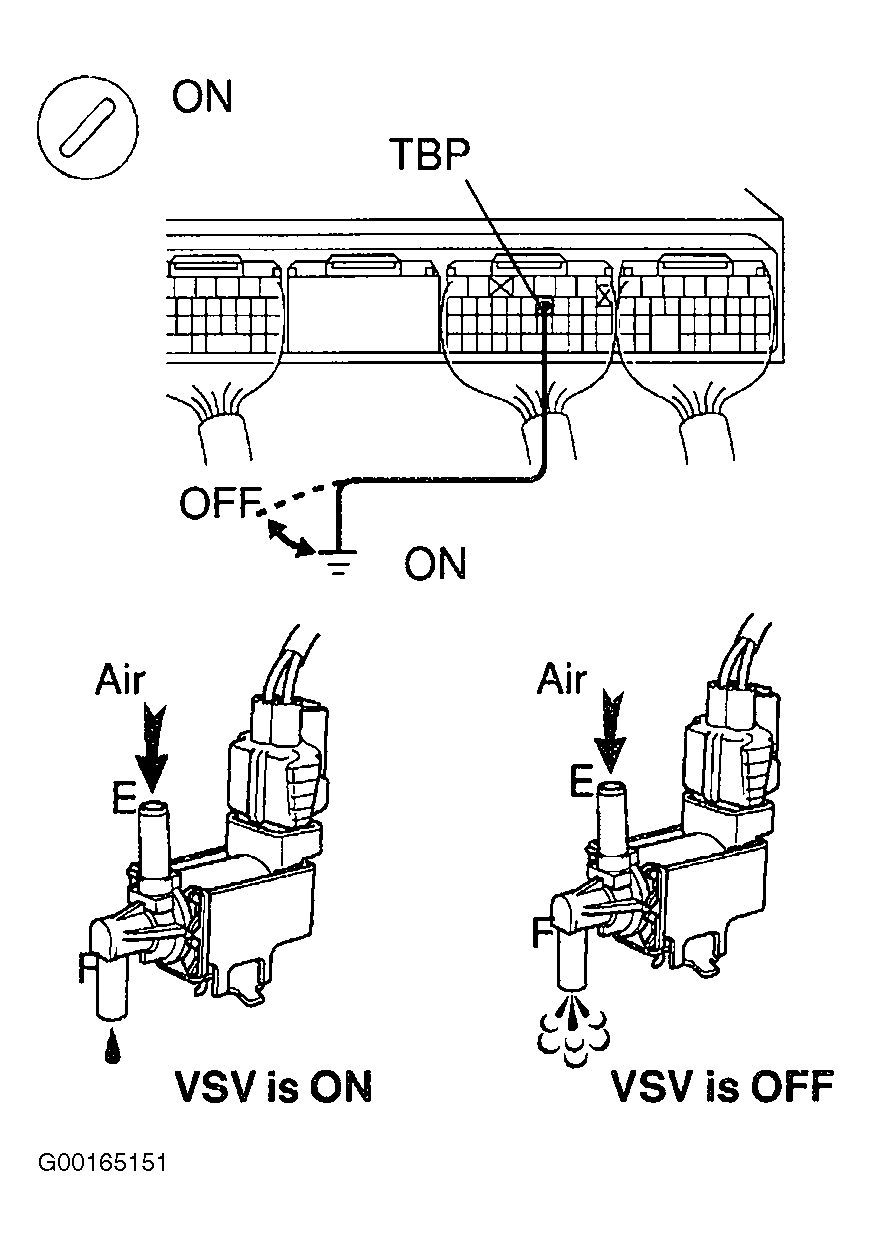 ON

TBP

OFF

ON

Air

E

F

VSV is ON

Air

E

F

VSV is OFF

G00165151