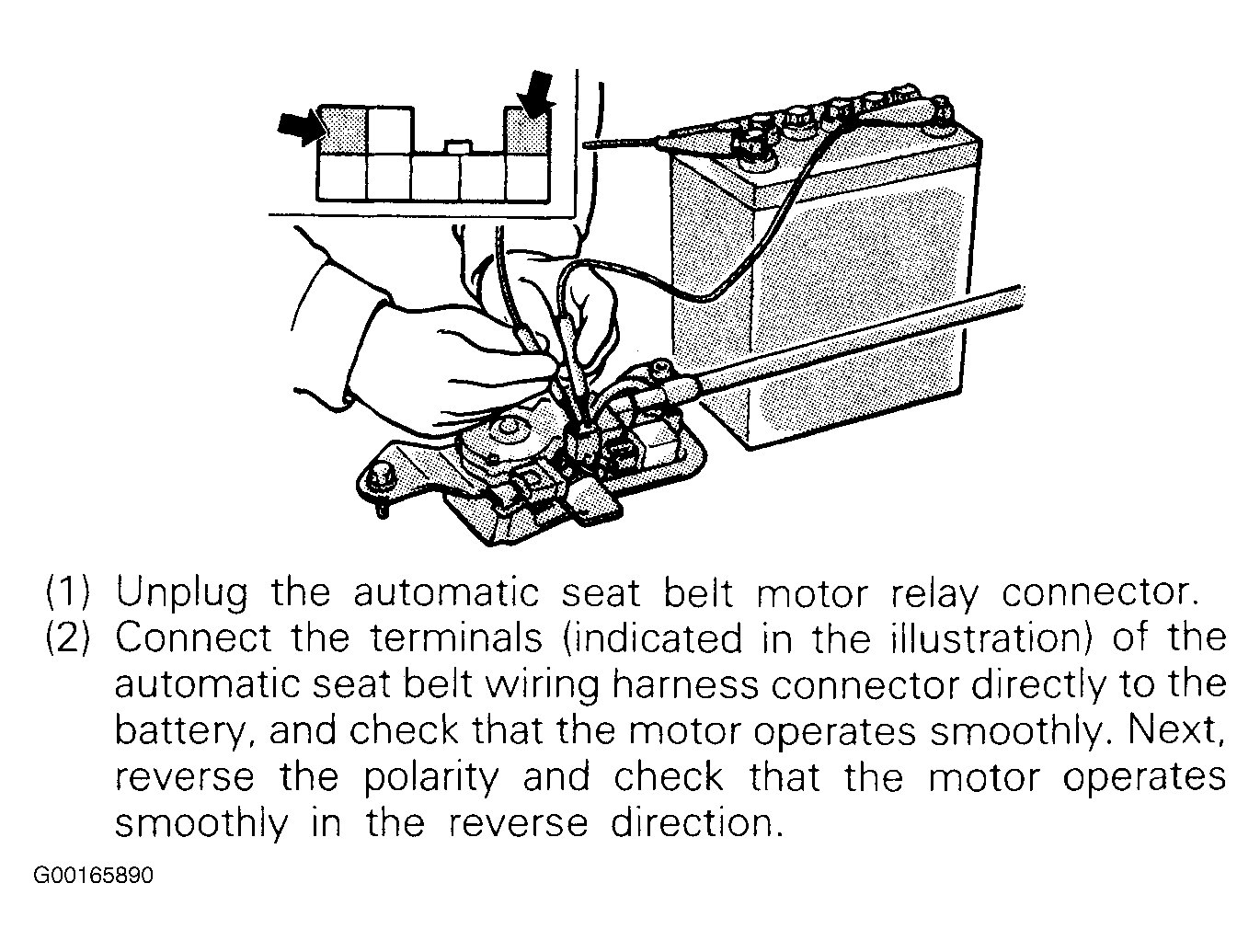 (1) Unplug the automatic seat belt motor relay connector.
(2) Connect the terminals (indicated in the illustration) of the automatic seat belt wiring harness connector directly to the battery, and check that the motor operates smoothly. Next, reverse the polarity and check that the motor operates smoothly in the reverse direction.

G00165890