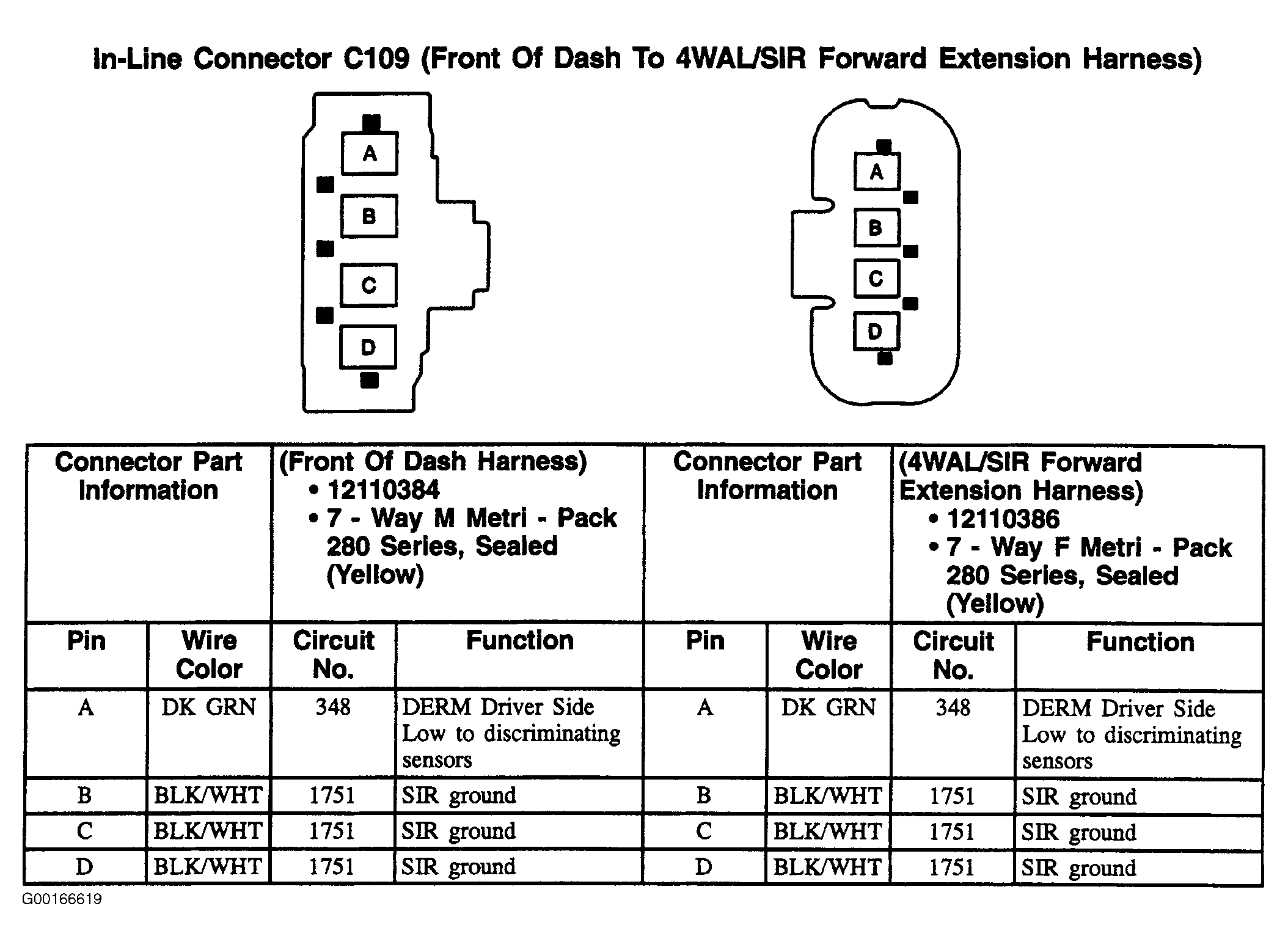 In-Line Connector C109 (Front Of Dash To 4WAL/SIR Forward Extension Harness)

A
B
C
D

A
B
C
D

| Connector Part Information | | (Front Of Dash Harness) • 12110384 • 7 - Way M Metri - Pack 280 Series, Sealed (Yellow) | | Connector Part Information | | (4WAL/SIR Forward Extension Harness) • 12110386 • 7 - Way F Metri - Pack 280 Series, Sealed (Yellow) | |
|---|---|---|---|---|---|---|---|
| Pin | Wire Color | Circuit No. | Function | Pin | Wire Color | Circuit No. | Function |
| A | DK GRN | 348 | DERM Driver Side Low to discriminating sensors | A | DK GRN | 348 | DERM Driver Side Low to discriminating sensors |
| B | BLK/WHT | 1751 | SIR ground | B | BLK/WHT | 1751 | SIR ground |
| C | BLK/WHT | 1751 | SIR ground | C | BLK/WHT | 1751 | SIR ground |
| D | BLK/WHT | 1751 | SIR ground | D | BLK/WHT | 1751 | SIR ground |

G00166619