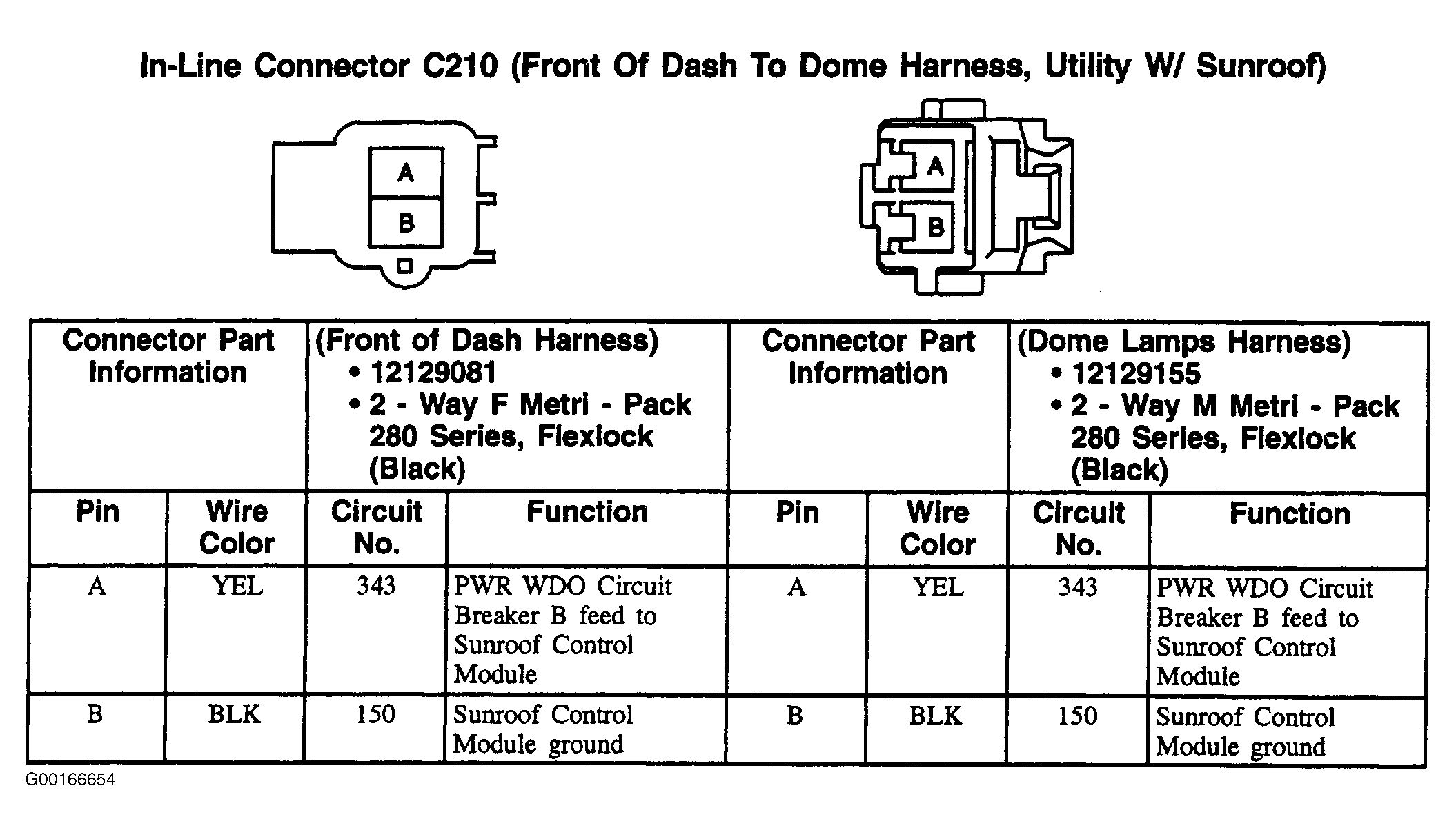 In-Line Connector C210 (Front Of Dash To Dome Harness, Utility W/ Sunroof)

A
B

A
B

| Connector Part Information | | (Front of Dash Harness) • 12129081 • 2 - Way F Metri - Pack 280 Series, Flexlock (Black) | | Connector Part Information | | (Dome Lamps Harness) • 12129155 • 2 - Way M Metri - Pack 280 Series, Flexlock (Black) | |
|---|---|---|---|---|---|---|---|
| Pin | Wire Color | Circuit No. | Function | Pin | Wire Color | Circuit No. | Function |
| A | YEL | 343 | PWR WDO Circuit Breaker B feed to Sunroof Control Module | A | YEL | 343 | PWR WDO Circuit Breaker B feed to Sunroof Control Module |
| B | BLK | 150 | Sunroof Control Module ground | B | BLK | 150 | Sunroof Control Module ground |

G00166654