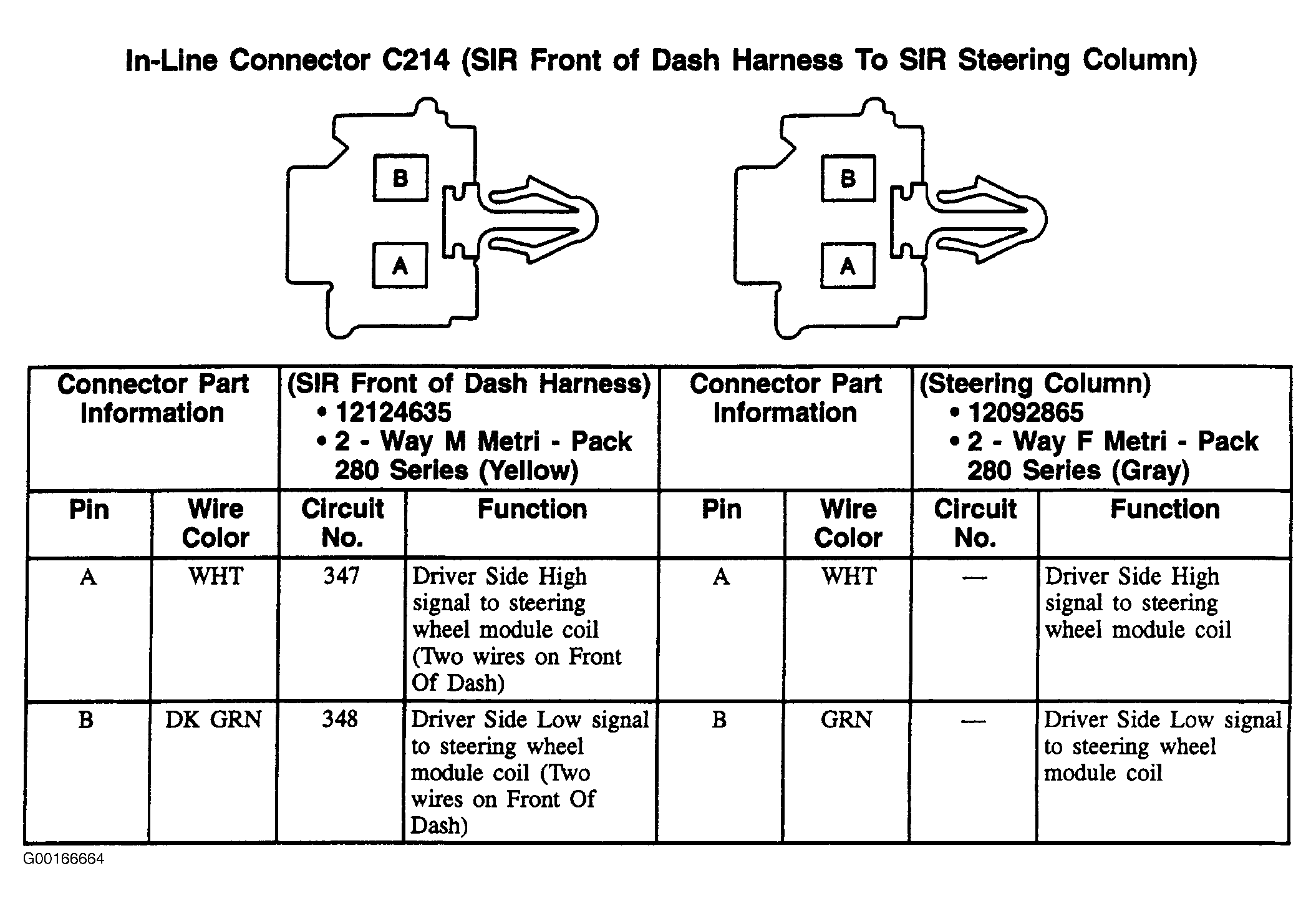 In-Line Connector C214 (SIR Front of Dash Harness To SIR Steering Column)

B
A

B
A

| Connector Part Information | | (SIR Front of Dash Harness) • 12124635 • 2 - Way M Metri - Pack 280 Series (Yellow) | | Connector Part Information | | (Steering Column) • 12092865 • 2 - Way F Metri - Pack 280 Series (Gray) | |
|---|---|---|---|---|---|---|---|
| Pin | Wire Color | Circuit No. | Function | Pin | Wire Color | Circuit No. | Function |
| A | WHT | 347 | Driver Side High signal to steering wheel module coil (Two wires on Front Of Dash) | A | WHT | — | Driver Side High signal to steering wheel module coil |
| B | DK GRN | 348 | Driver Side Low signal to steering wheel module coil (Two wires on Front Of Dash) | B | GRN | — | Driver Side Low signal to steering wheel module coil |

G00166664