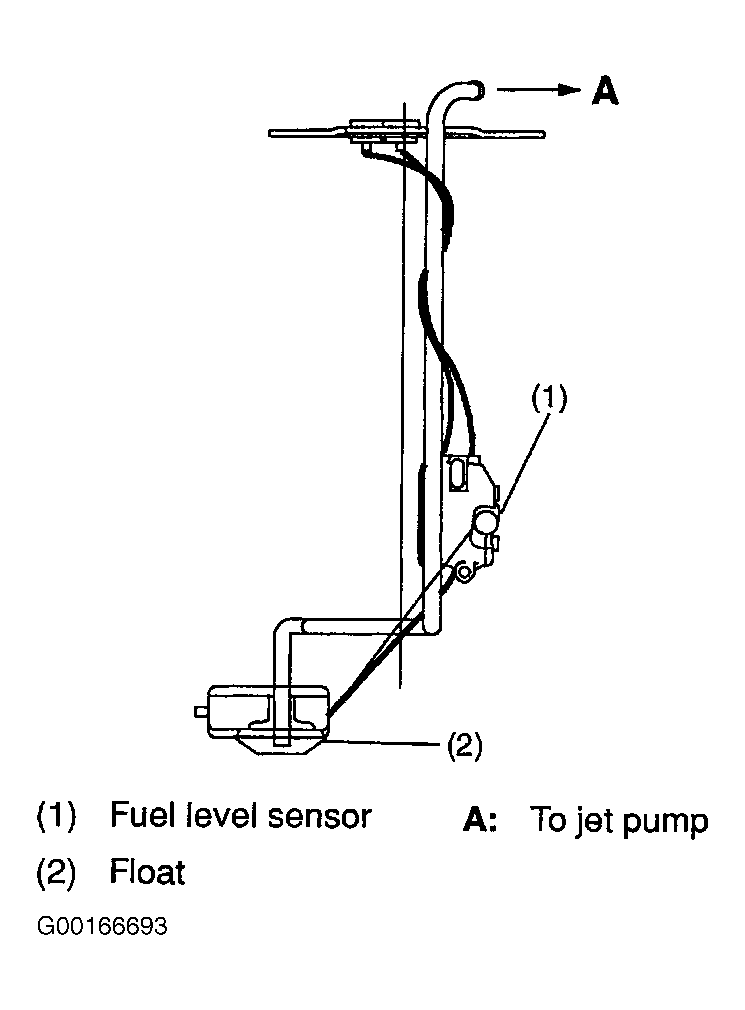 A

(1)

(2)

(1) Fuel level sensor

(2) Float

A: To jet pump

G00166693