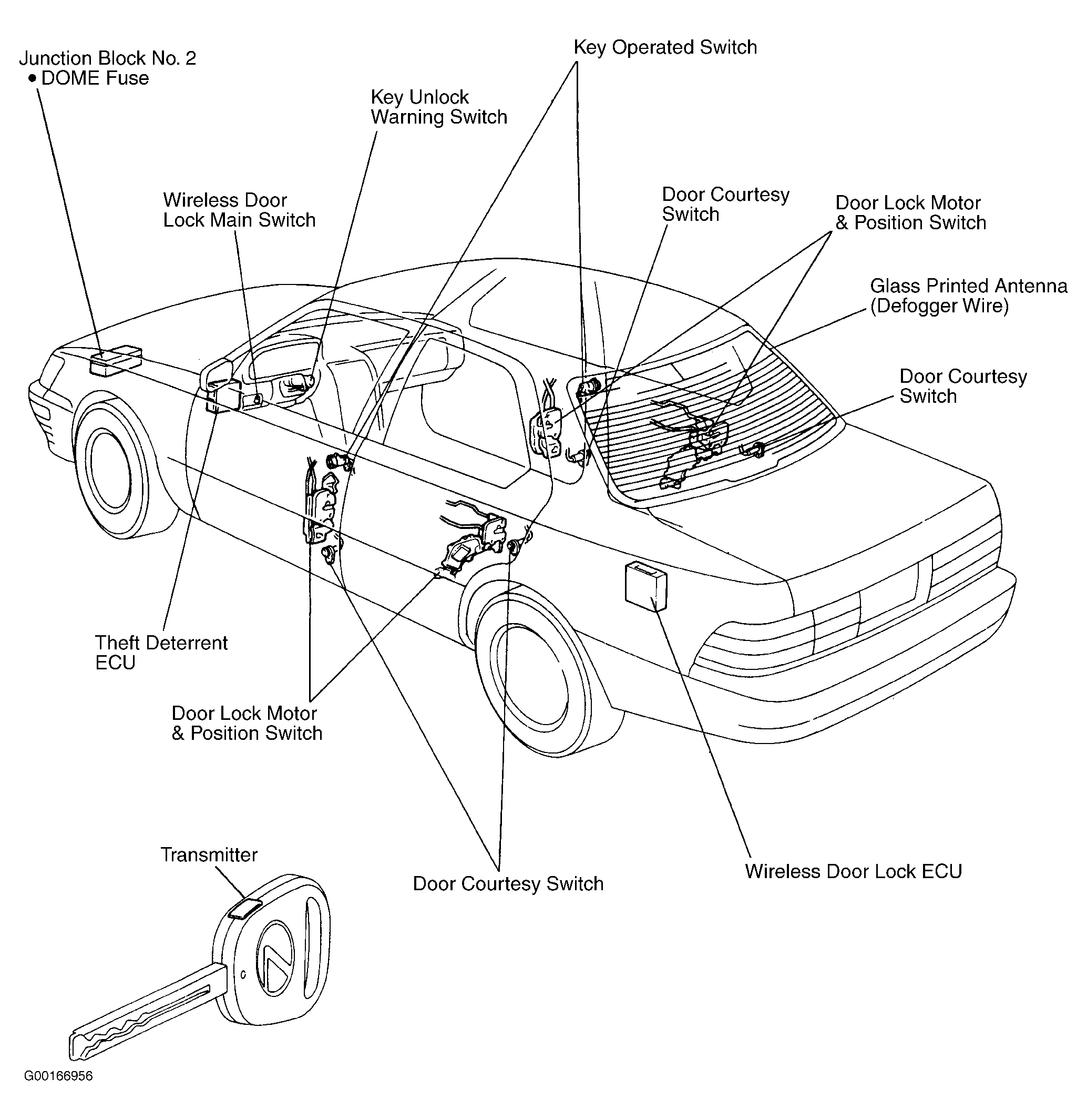 Junction Block No. 2
• DOME Fuse

Key Operated Switch

Key Unlock Warning Switch

Wireless Door Lock Main Switch

Door Courtesy Switch

Door Lock Motor & Position Switch

Glass Printed Antenna (Defogger Wire)

Door Courtesy Switch

Theft Deterrent ECU

Door Lock Motor & Position Switch

Transmitter

Door Courtesy Switch

Wireless Door Lock ECU

G00166956