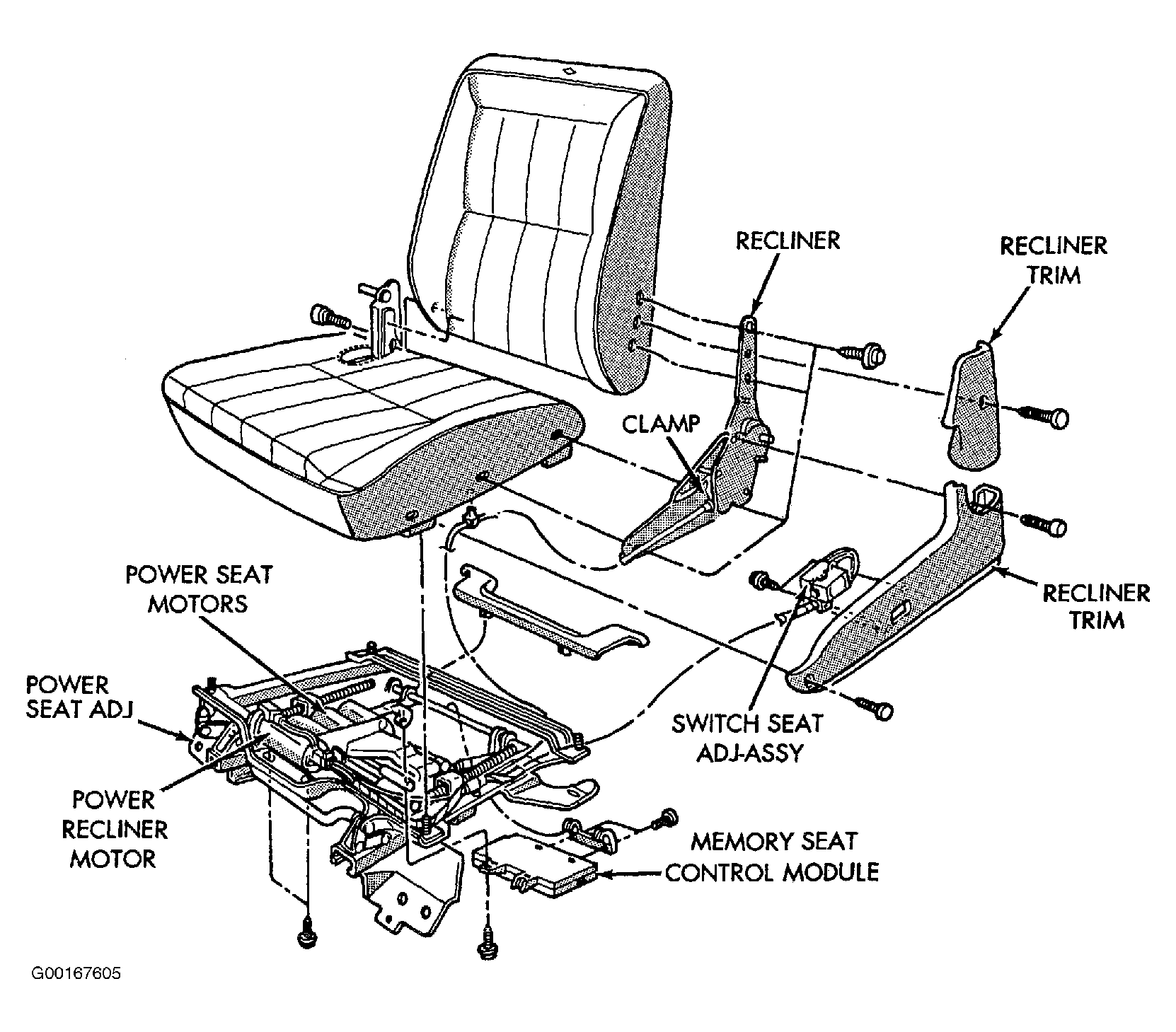 RECLINER

RECLINER TRIM

CLAMP

POWER SEAT MOTORS

RECLINER TRIM

POWER SEAT ADJ

SWITCH SEAT ADJ-ASSY

POWER RECLINER MOTOR

MEMORY SEAT CONTROL MODULE

G00167605