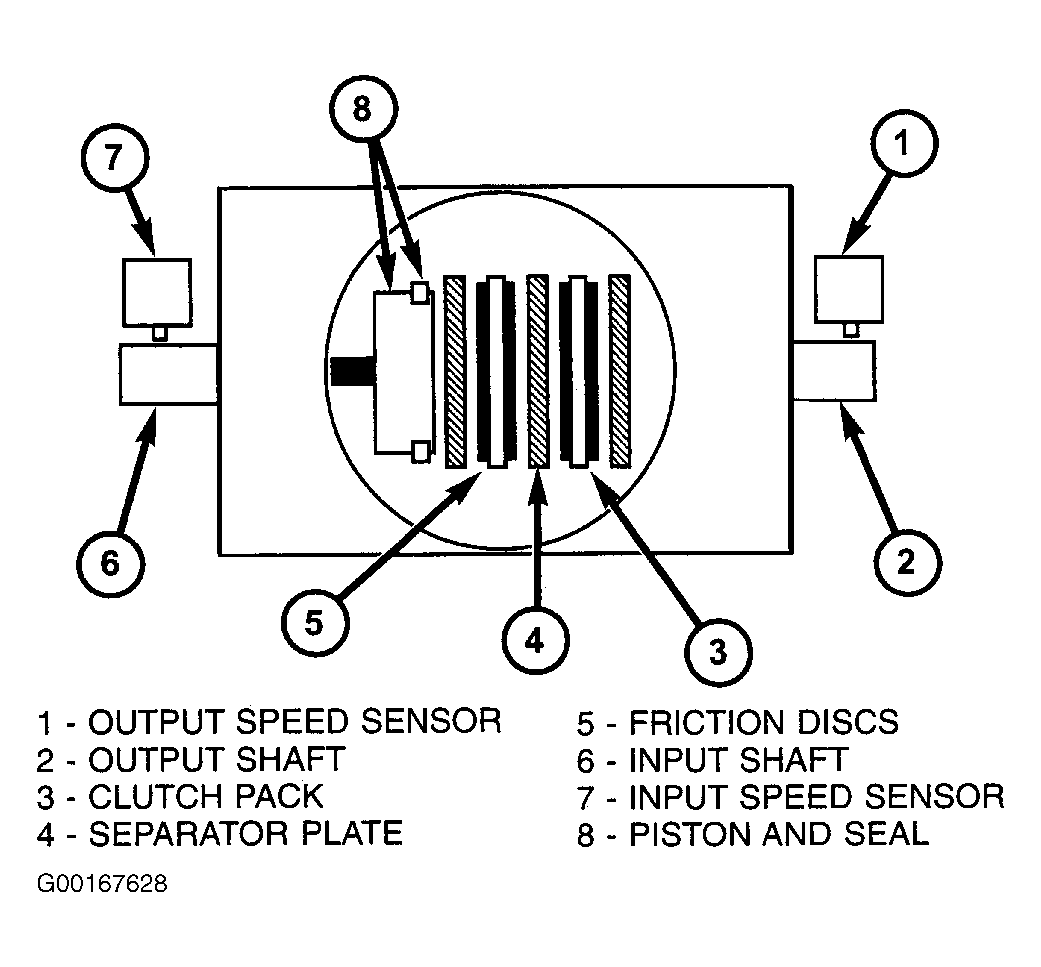 8
7
1
6
2
5
4
3

1 - OUTPUT SPEED SENSOR
2 - OUTPUT SHAFT
3 - CLUTCH PACK
4 - SEPARATOR PLATE

5 - FRICTION DISCS
6 - INPUT SHAFT
7 - INPUT SPEED SENSOR
8 - PISTON AND SEAL

G00167628