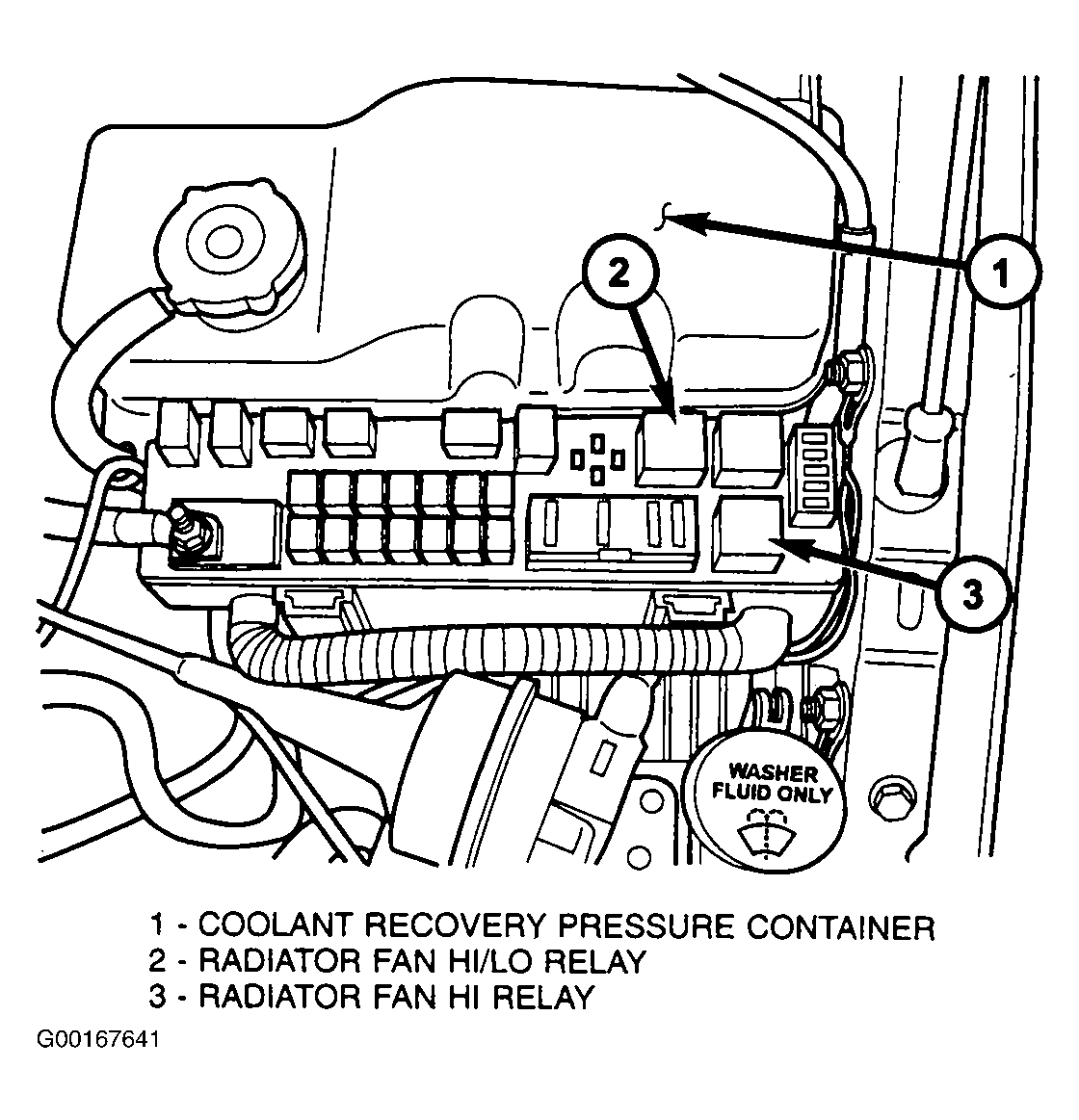 2

1

3

WASHER FLUID ONLY

1 - COOLANT RECOVERY PRESSURE CONTAINER
2 - RADIATOR FAN HI/LO RELAY
3 - RADIATOR FAN HI RELAY

G00167641