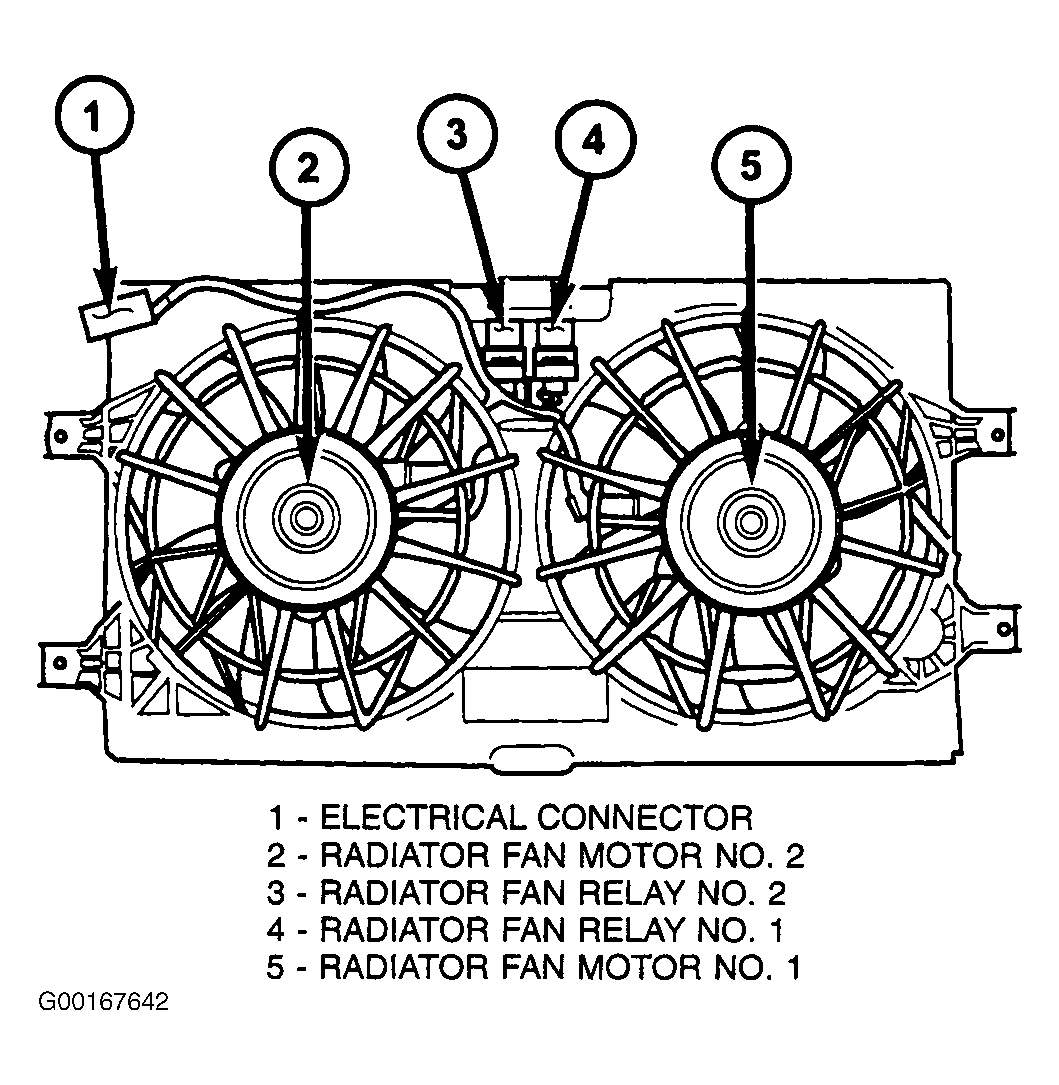 1
2
3
4
5

1 - ELECTRICAL CONNECTOR
2 - RADIATOR FAN MOTOR NO. 2
3 - RADIATOR FAN RELAY NO. 2
4 - RADIATOR FAN RELAY NO. 1
5 - RADIATOR FAN MOTOR NO. 1

G00167642