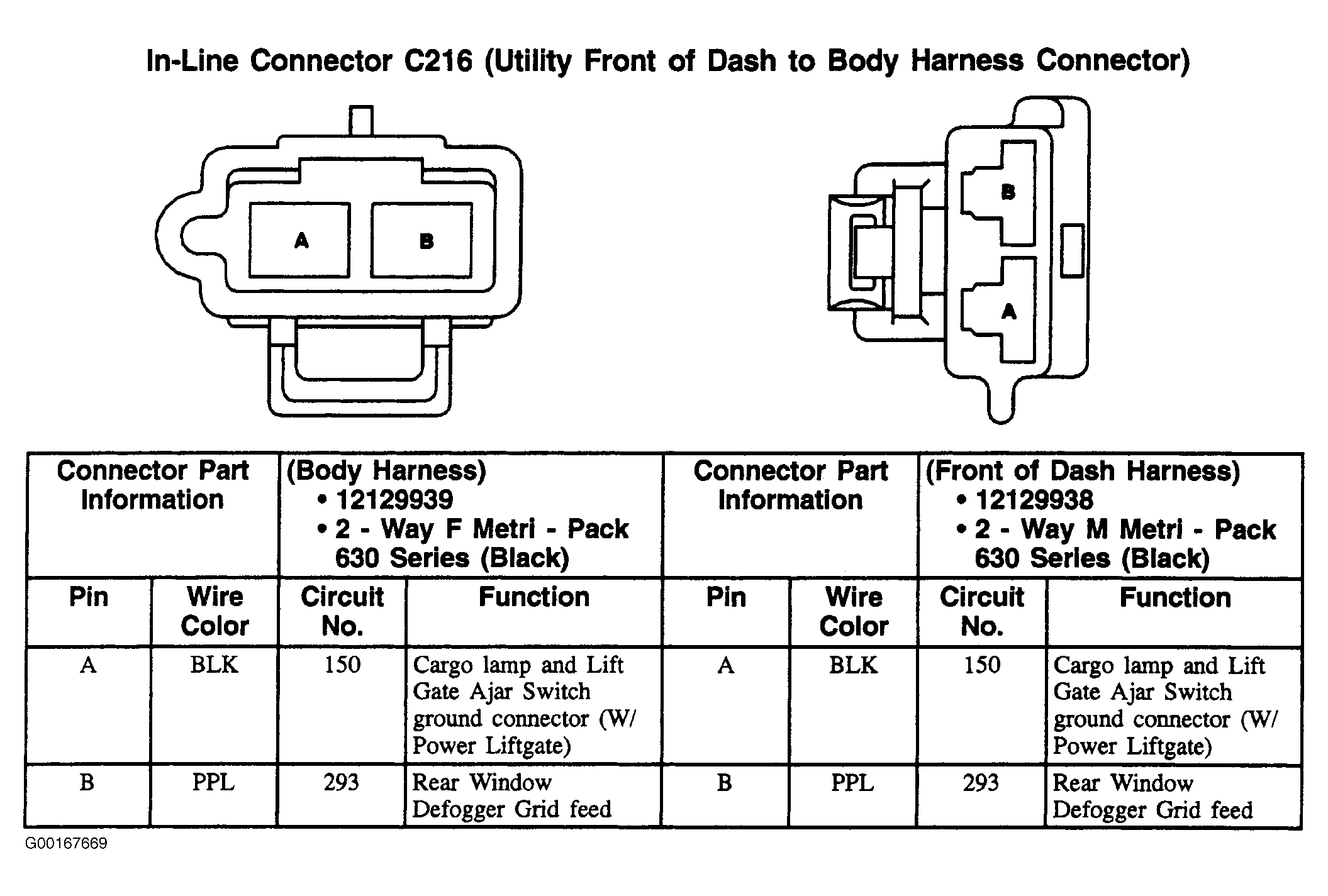 In-Line Connector C216 (Utility Front of Dash to Body Harness Connector)

A B

B A

| Connector Part Information | | (Body Harness) • 12129939 • 2 - Way F Metri - Pack 630 Series (Black) | | Connector Part Information | | (Front of Dash Harness) • 12129938 • 2 - Way M Metri - Pack 630 Series (Black) | |
|---|---|---|---|---|---|---|---|
| Pin | Wire Color | Circuit No. | Function | Pin | Wire Color | Circuit No. | Function |
| A | BLK | 150 | Cargo lamp and Lift Gate Ajar Switch ground connector (W/ Power Liftgate) | A | BLK | 150 | Cargo lamp and Lift Gate Ajar Switch ground connector (W/ Power Liftgate) |
| B | PPL | 293 | Rear Window Defogger Grid feed | B | PPL | 293 | Rear Window Defogger Grid feed |

G00167669