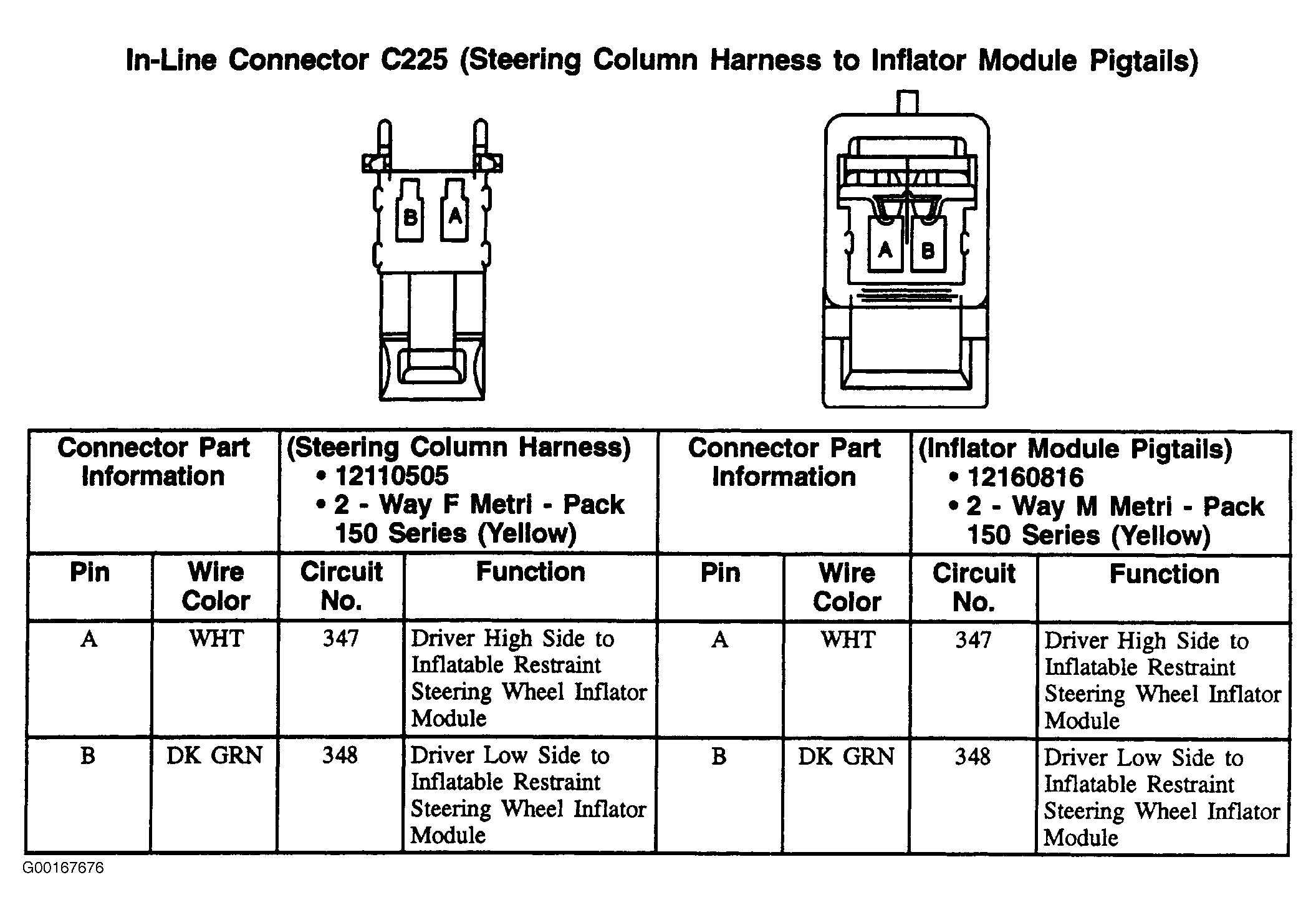 In-Line Connector C225 (Steering Column Harness to Inflator Module Pigtails)

B A

A B

| Connector Part Information | | (Steering Column Harness) • 12110505 • 2 - Way F Metri - Pack 150 Series (Yellow) | | Connector Part Information | | (Inflator Module Pigtails) • 12160816 • 2 - Way M Metri - Pack 150 Series (Yellow) | |
|---|---|---|---|---|---|---|---|
| Pin | Wire Color | Circuit No. | Function | Pin | Wire Color | Circuit No. | Function |
| A | WHT | 347 | Driver High Side to Inflatable Restraint Steering Wheel Inflator Module | A | WHT | 347 | Driver High Side to Inflatable Restraint Steering Wheel Inflator Module |
| B | DK GRN | 348 | Driver Low Side to Inflatable Restraint Steering Wheel Inflator Module | B | DK GRN | 348 | Driver Low Side to Inflatable Restraint Steering Wheel Inflator Module |

G00167676