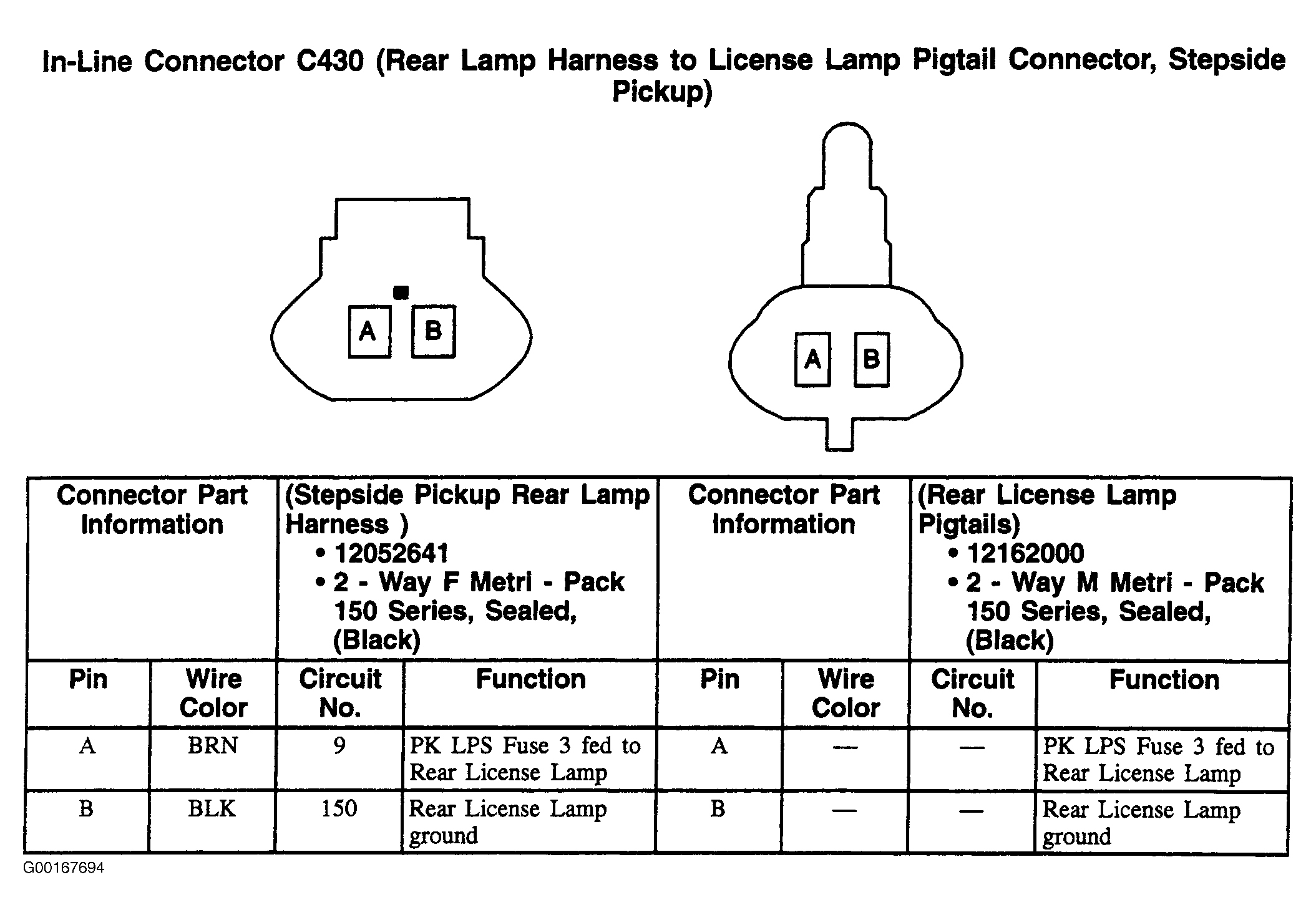 In-Line Connector C430 (Rear Lamp Harness to License Lamp Pigtail Connector, Stepside Pickup)

A B

A B

| Connector Part Information | | (Stepside Pickup Rear Lamp Harness ) • 12052641 • 2 - Way F Metri - Pack 150 Series, Sealed, (Black) | | Connector Part Information | | (Rear License Lamp Pigtails) • 12162000 • 2 - Way M Metri - Pack 150 Series, Sealed, (Black) | |
|---|---|---|---|---|---|---|---|
| Pin | Wire Color | Circuit No. | Function | Pin | Wire Color | Circuit No. | Function |
| A | BRN | 9 | PK LPS Fuse 3 fed to Rear License Lamp | A | — | — | PK LPS Fuse 3 fed to Rear License Lamp |
| B | BLK | 150 | Rear License Lamp ground | B | — | — | Rear License Lamp ground |

G00167694