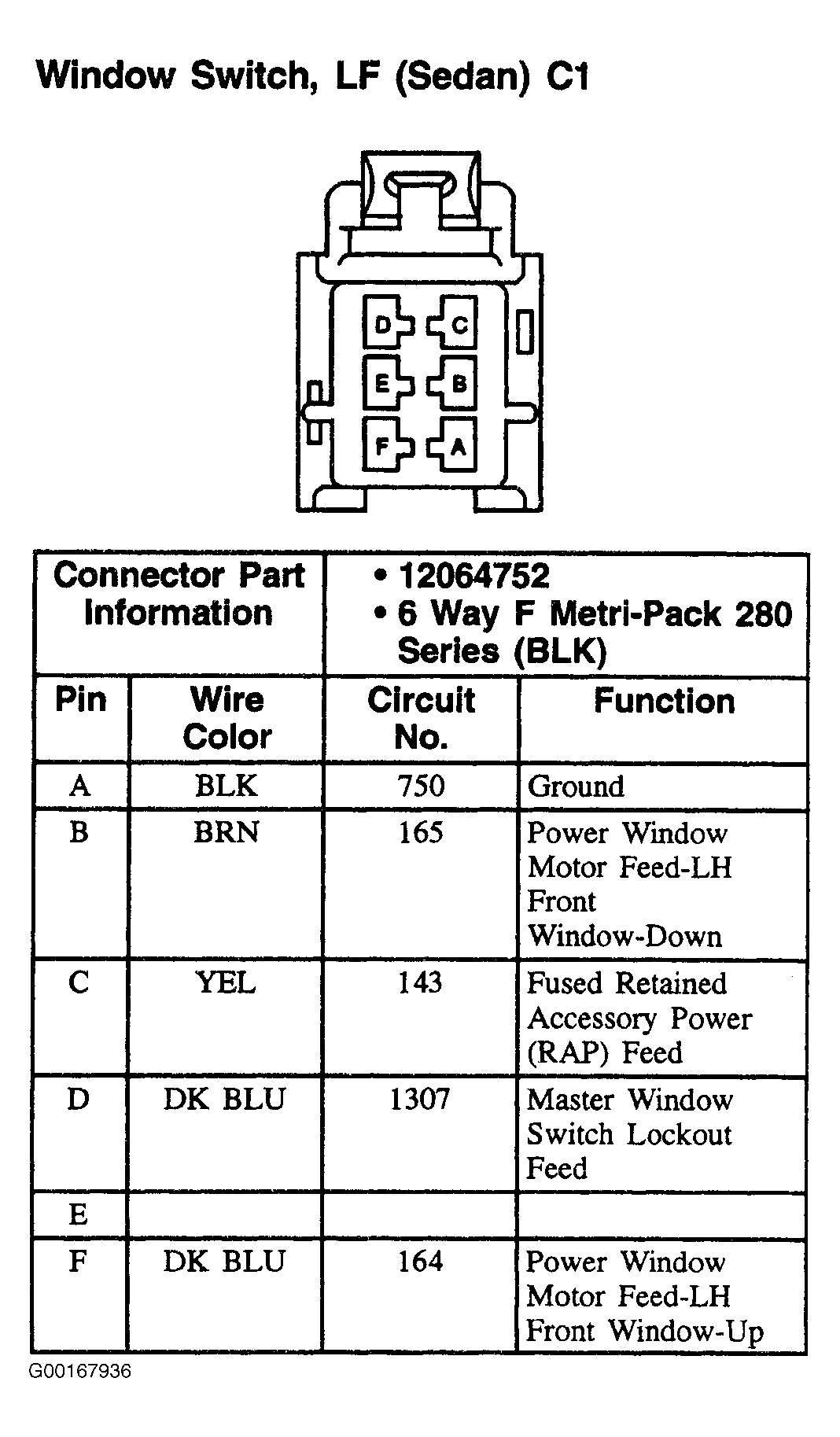 Window Switch, LF (Sedan) C1

D C
E B
F A

| Connector Part Information | | • 12064752 • 6 Way F Metri-Pack 280 Series (BLK) | |
|---|---|---|---|
| Pin | Wire Color | Circuit No. | Function |
| A | BLK | 750 | Ground |
| B | BRN | 165 | Power Window Motor Feed-LH Front Window-Down |
| C | YEL | 143 | Fused Retained Accessory Power (RAP) Feed |
| D | DK BLU | 1307 | Master Window Switch Lockout Feed |
| E | | | |
| F | DK BLU | 164 | Power Window Motor Feed-LH Front Window-Up |

G00167936