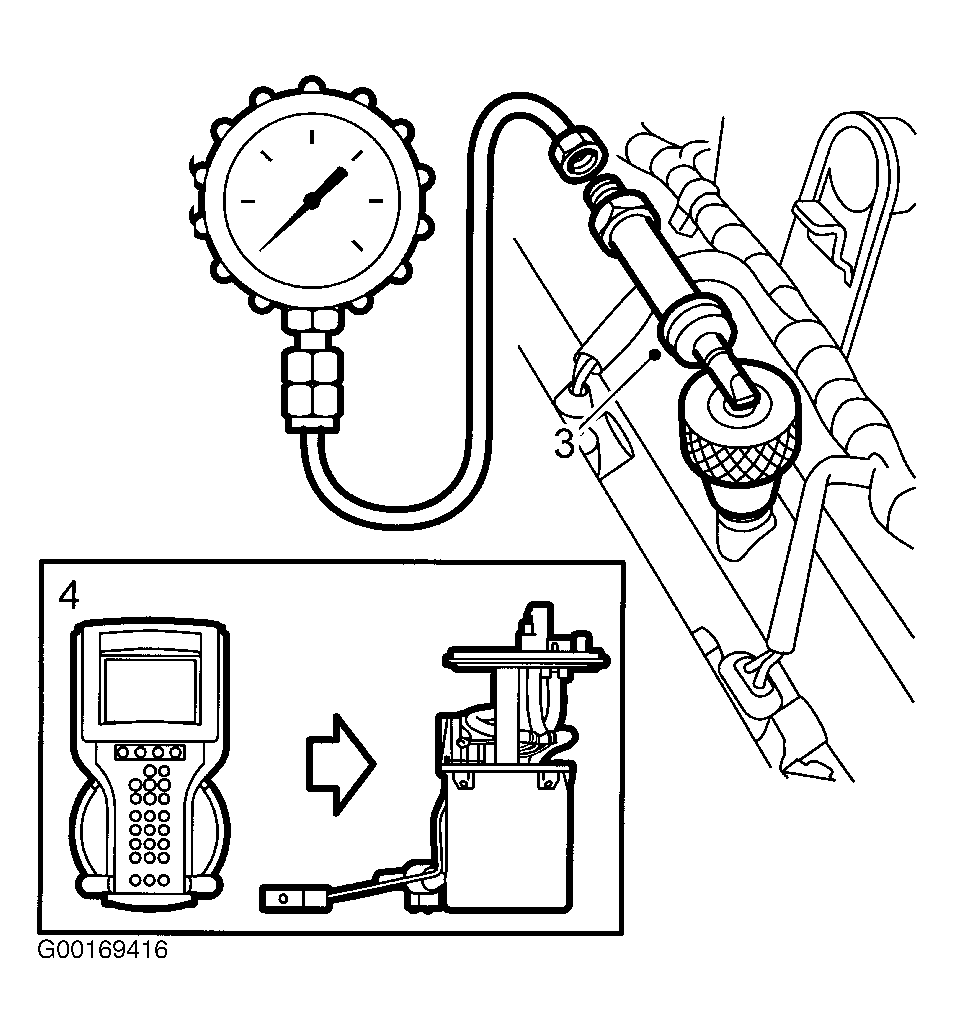 3

4

G00169416