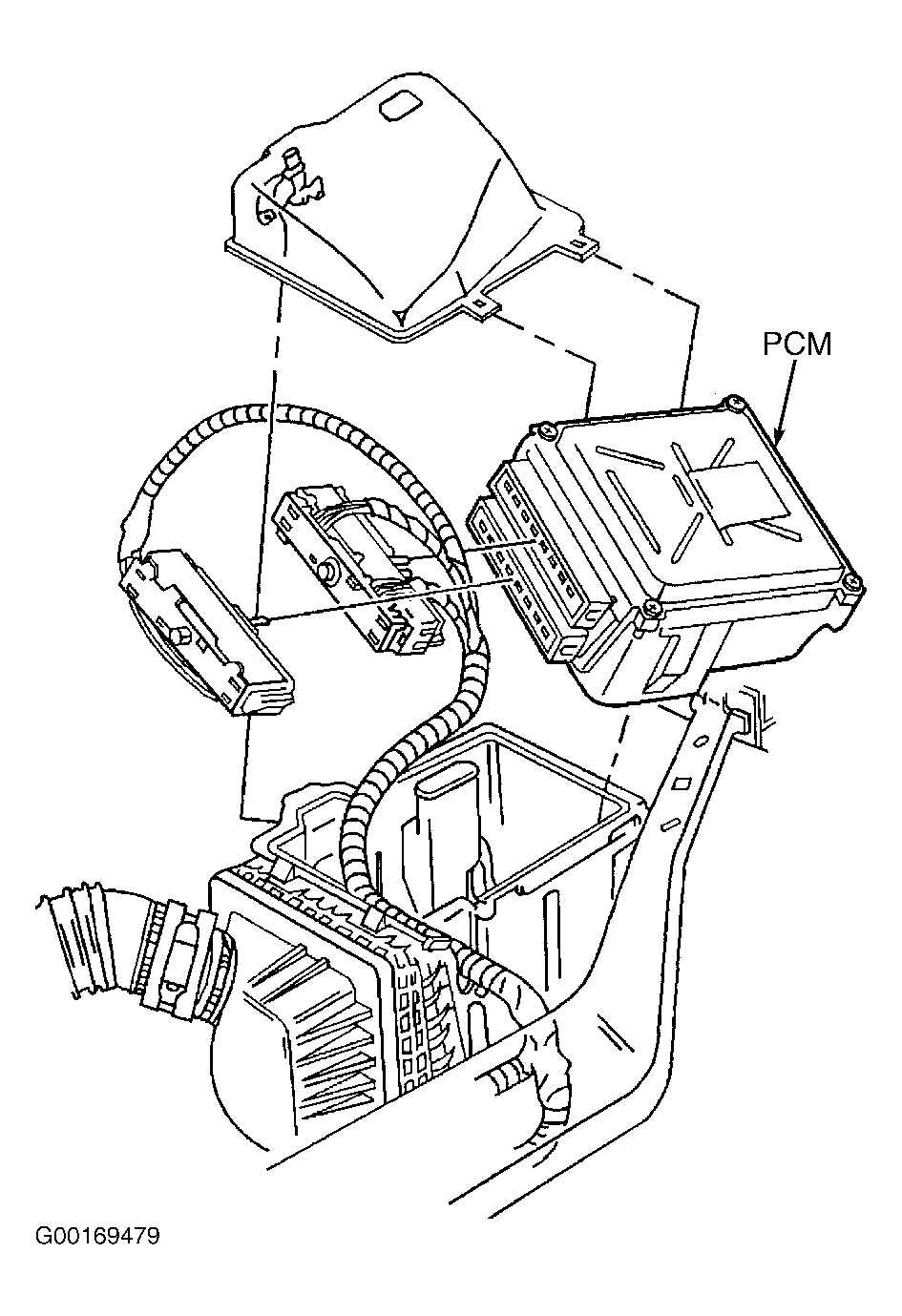 PCM

G00169479