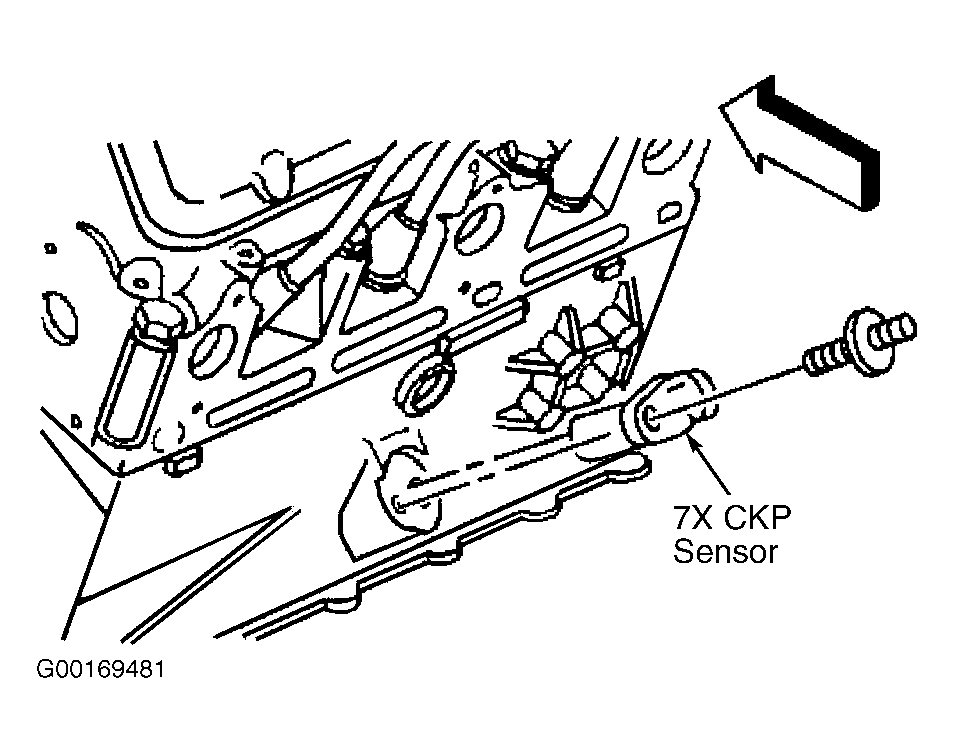 7X CKP
Sensor

G00169481