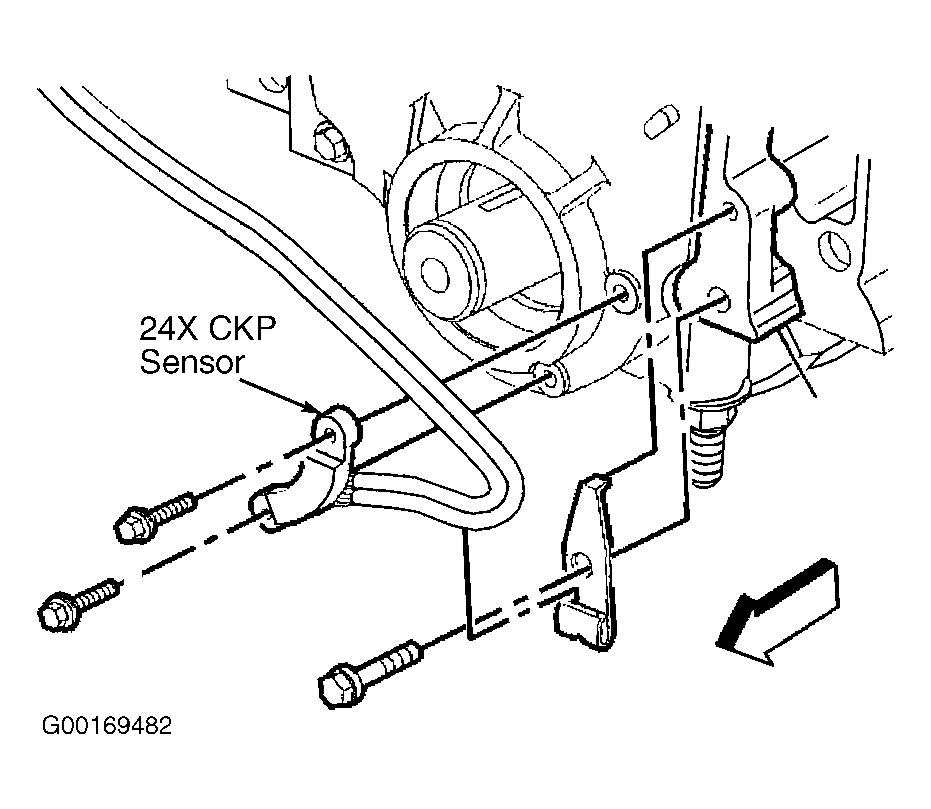 24X CKP Sensor

G00169482