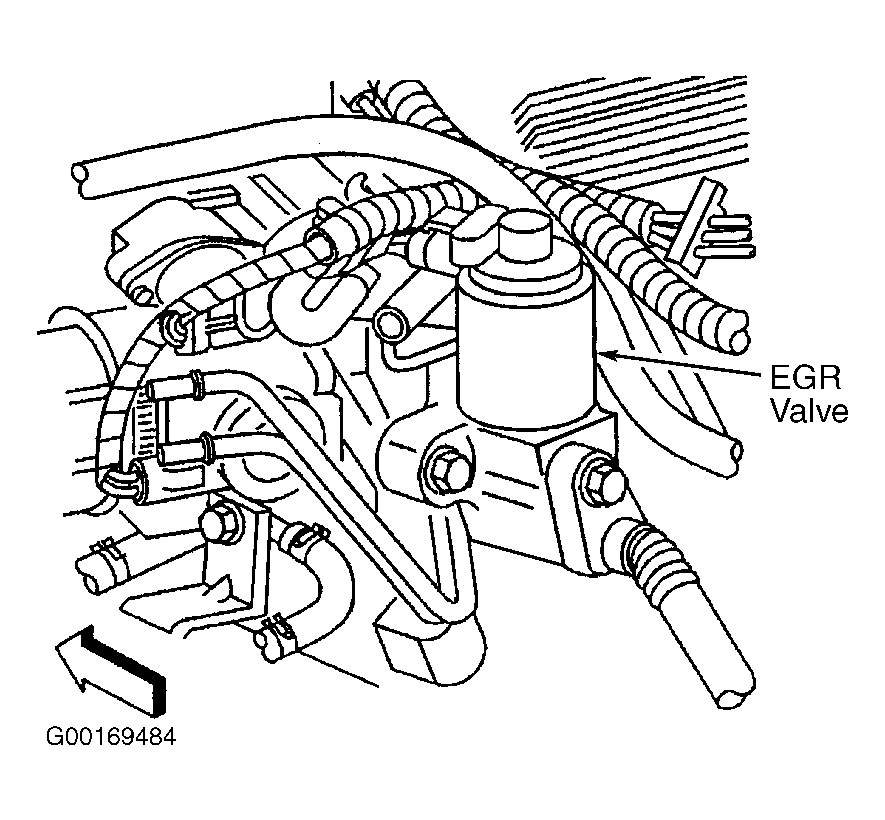 EGR Valve

G00169484