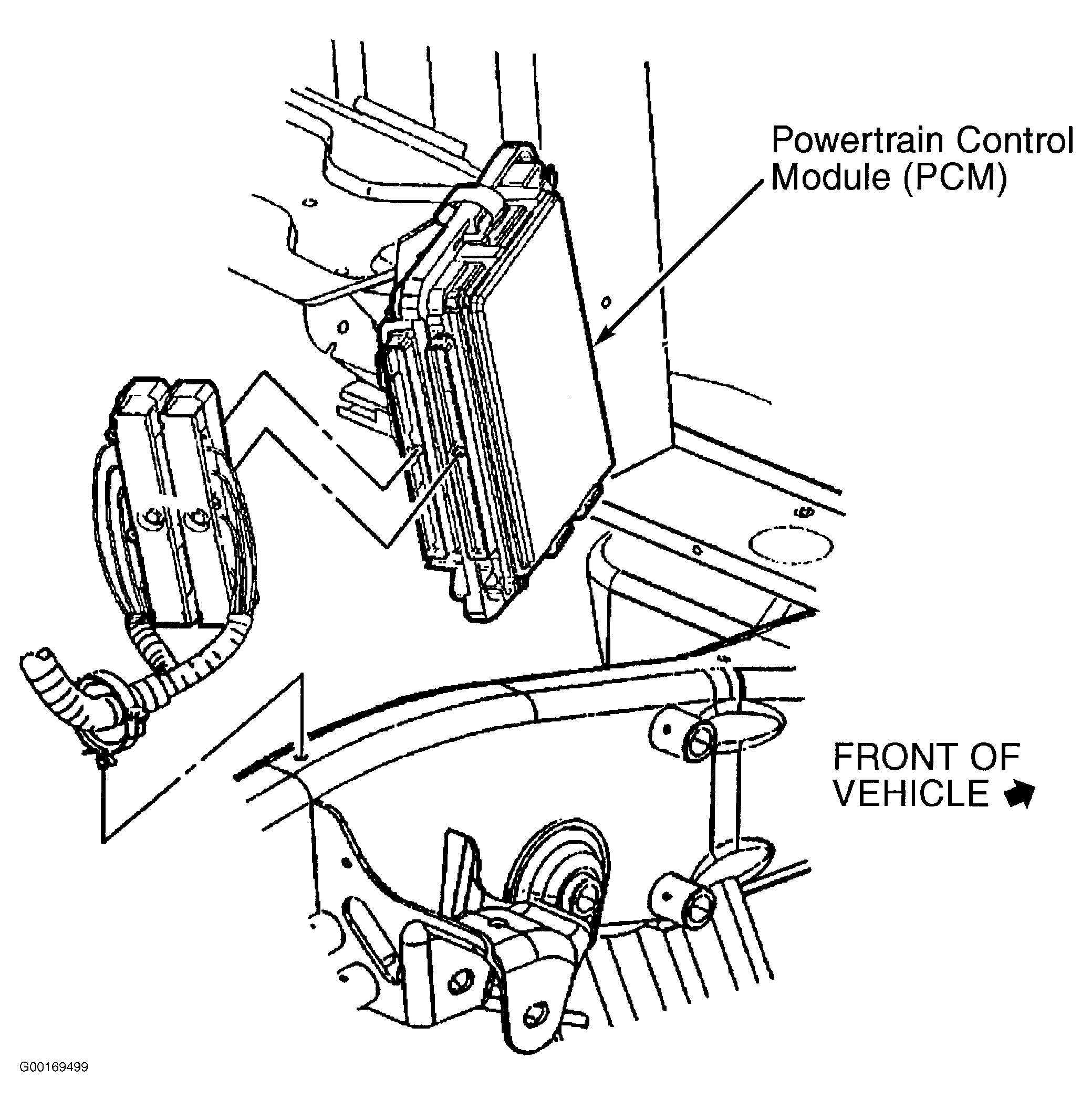 Powertrain Control Module (PCM)

FRONT OF VEHICLE

G00169499