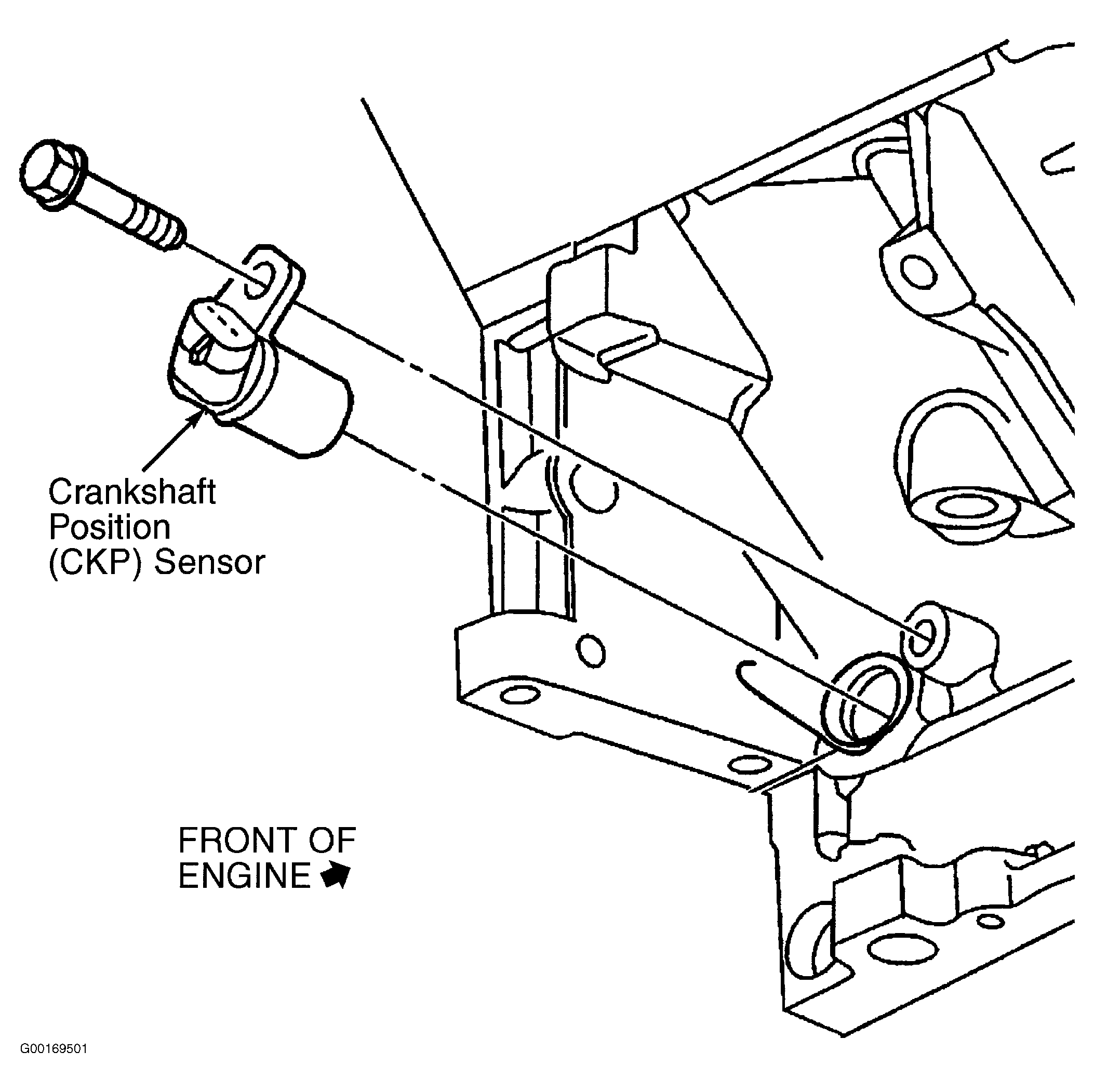 Crankshaft Position (CKP) Sensor

FRONT OF ENGINE

G00169501