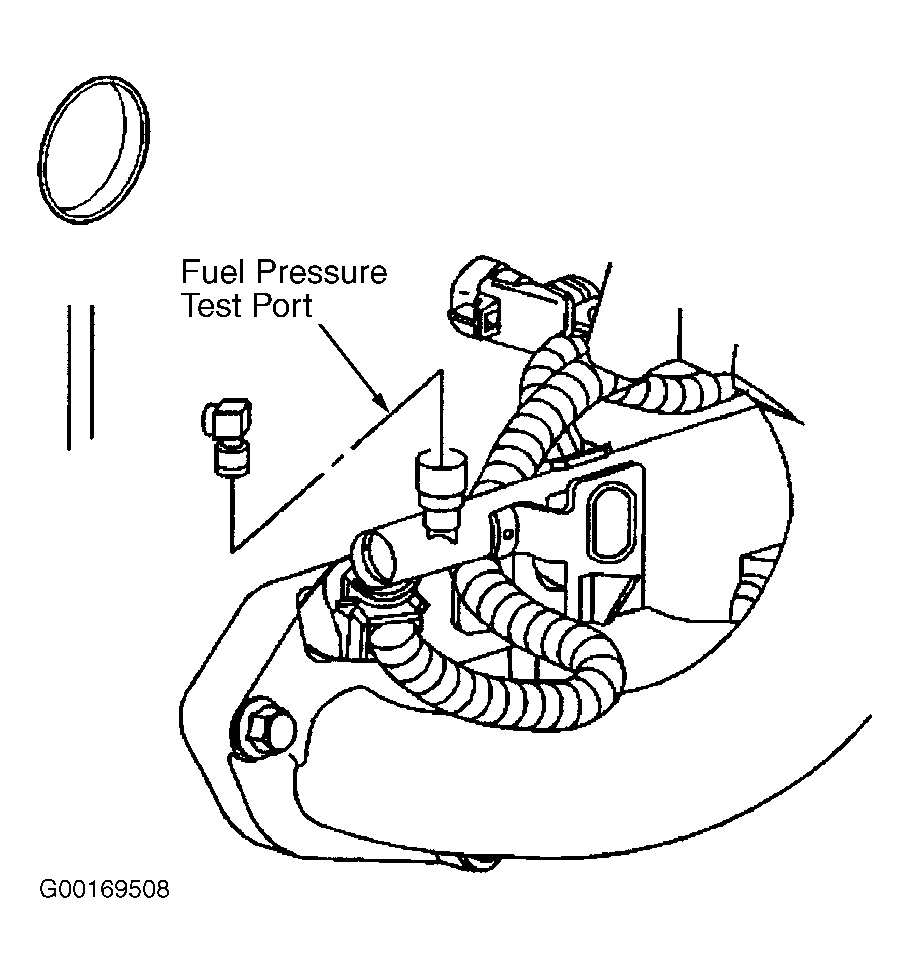 Fuel Pressure
Test Port

G00169508