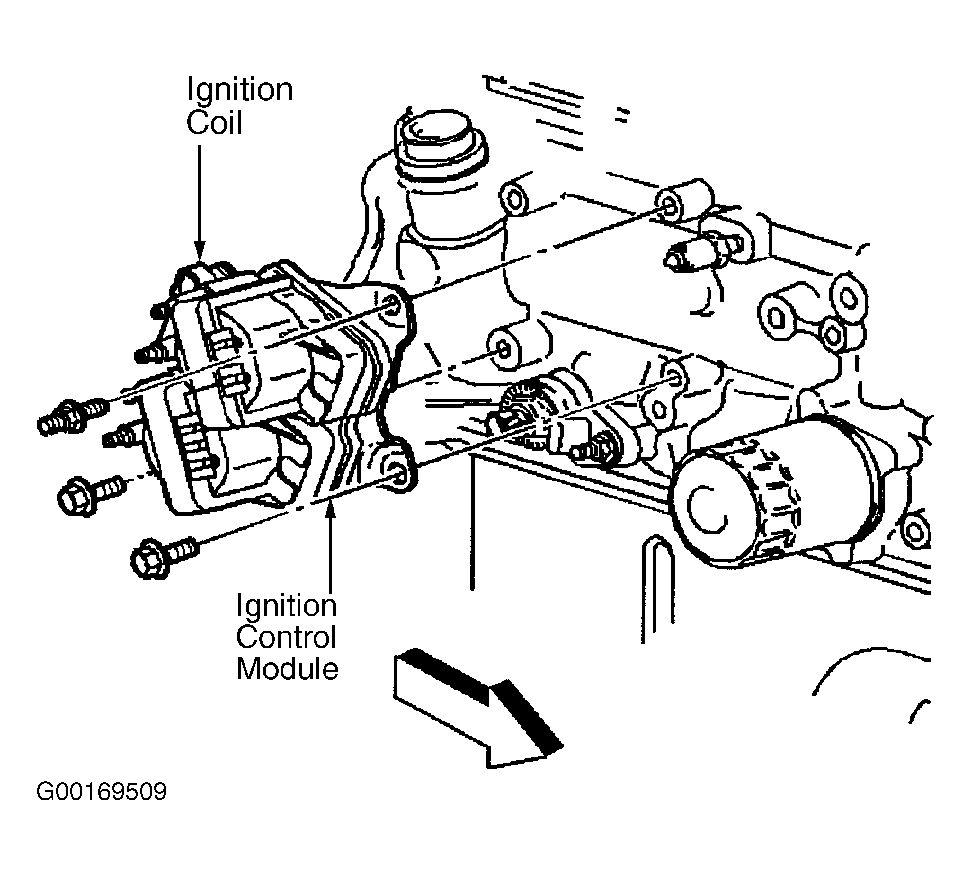 Ignition Coil

Ignition Control Module

G00169509