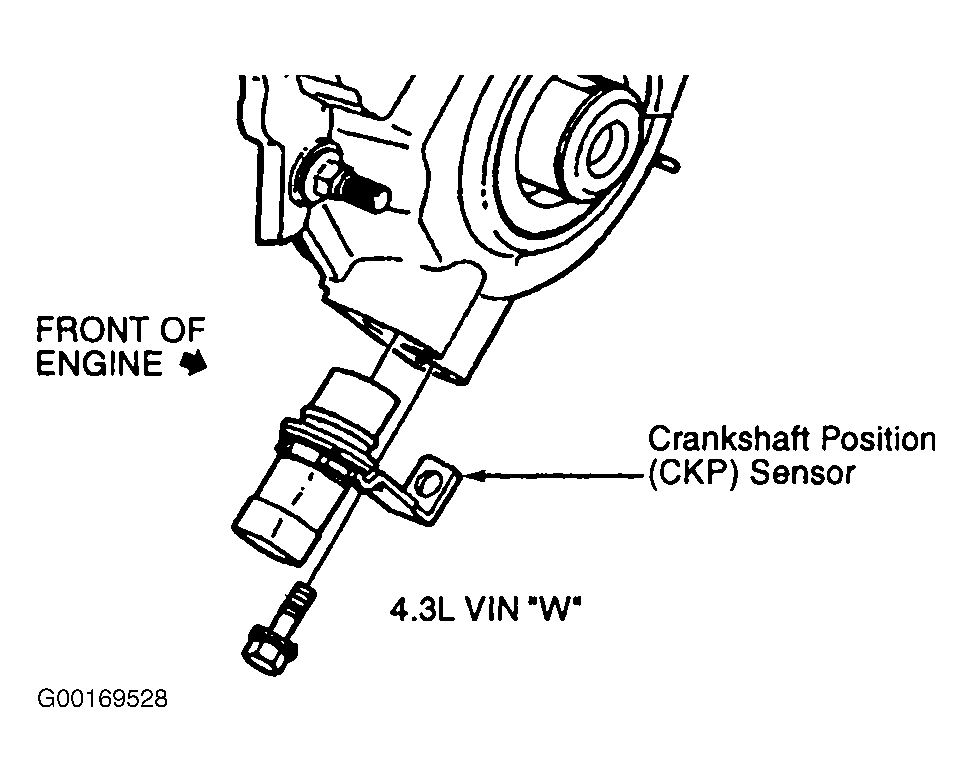 FRONT OF ENGINE

Crankshaft Position (CKP) Sensor

4.3L VIN "W"

G00169528