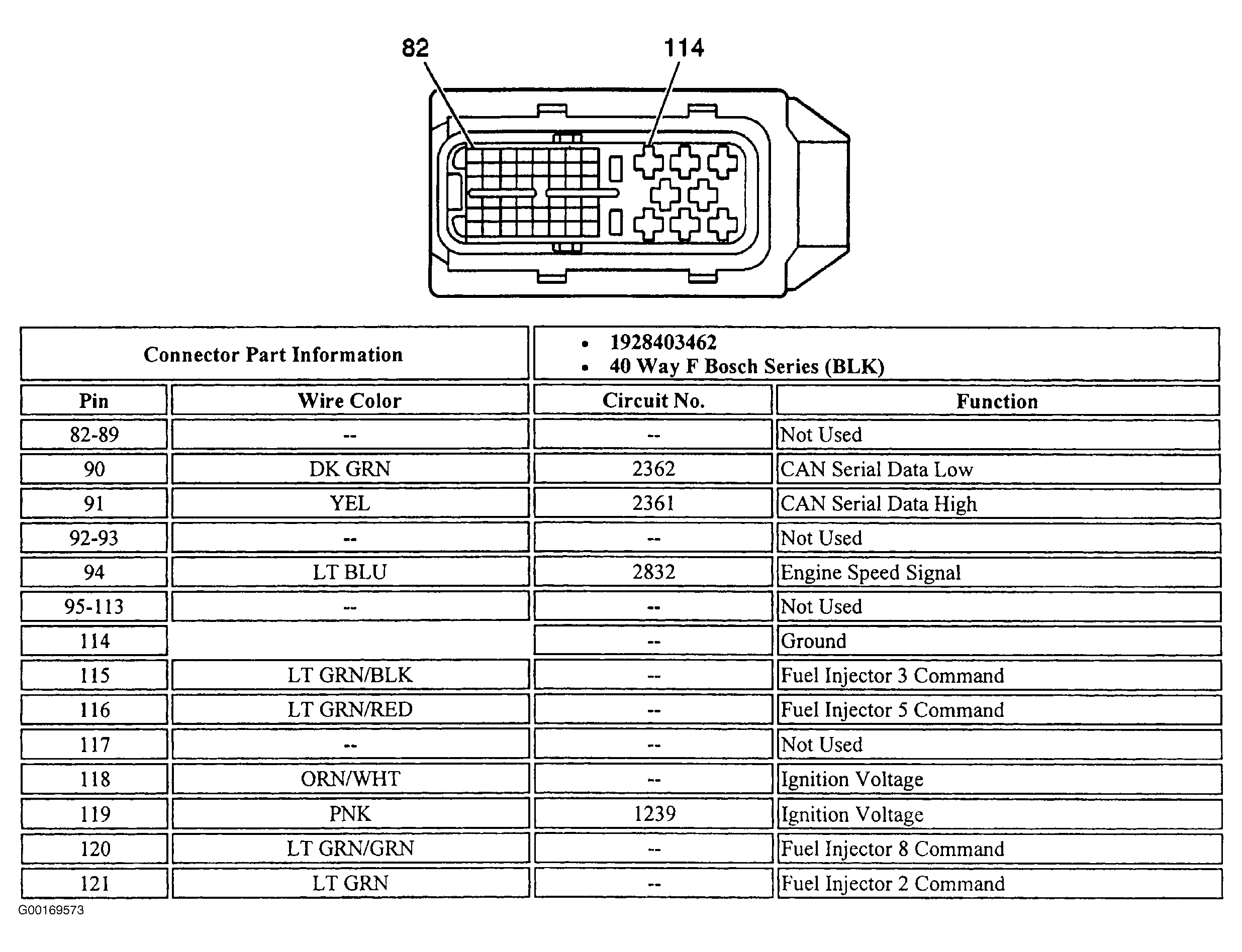 82

114

| Connector Part Information | | • 1928403462 • 40 Way F Bosch Series (BLK) | |
|---|---|---|---|
| Pin | Wire Color | Circuit No. | Function |
| 82-89 | -- | -- | Not Used |
| 90 | DK GRN | 2362 | CAN Serial Data Low |
| 91 | YEL | 2361 | CAN Serial Data High |
| 92-93 | -- | -- | Not Used |
| 94 | LT BLU | 2832 | Engine Speed Signal |
| 95-113 | -- | -- | Not Used |
| 114 | | -- | Ground |
| 115 | LT GRN/BLK | -- | Fuel Injector 3 Command |
| 116 | LT GRN/RED | -- | Fuel Injector 5 Command |
| 117 | -- | -- | Not Used |
| 118 | ORN/WHT | -- | Ignition Voltage |
| 119 | PNK | 1239 | Ignition Voltage |
| 120 | LT GRN/GRN | -- | Fuel Injector 8 Command |
| 121 | LT GRN | -- | Fuel Injector 2 Command |

G00169573