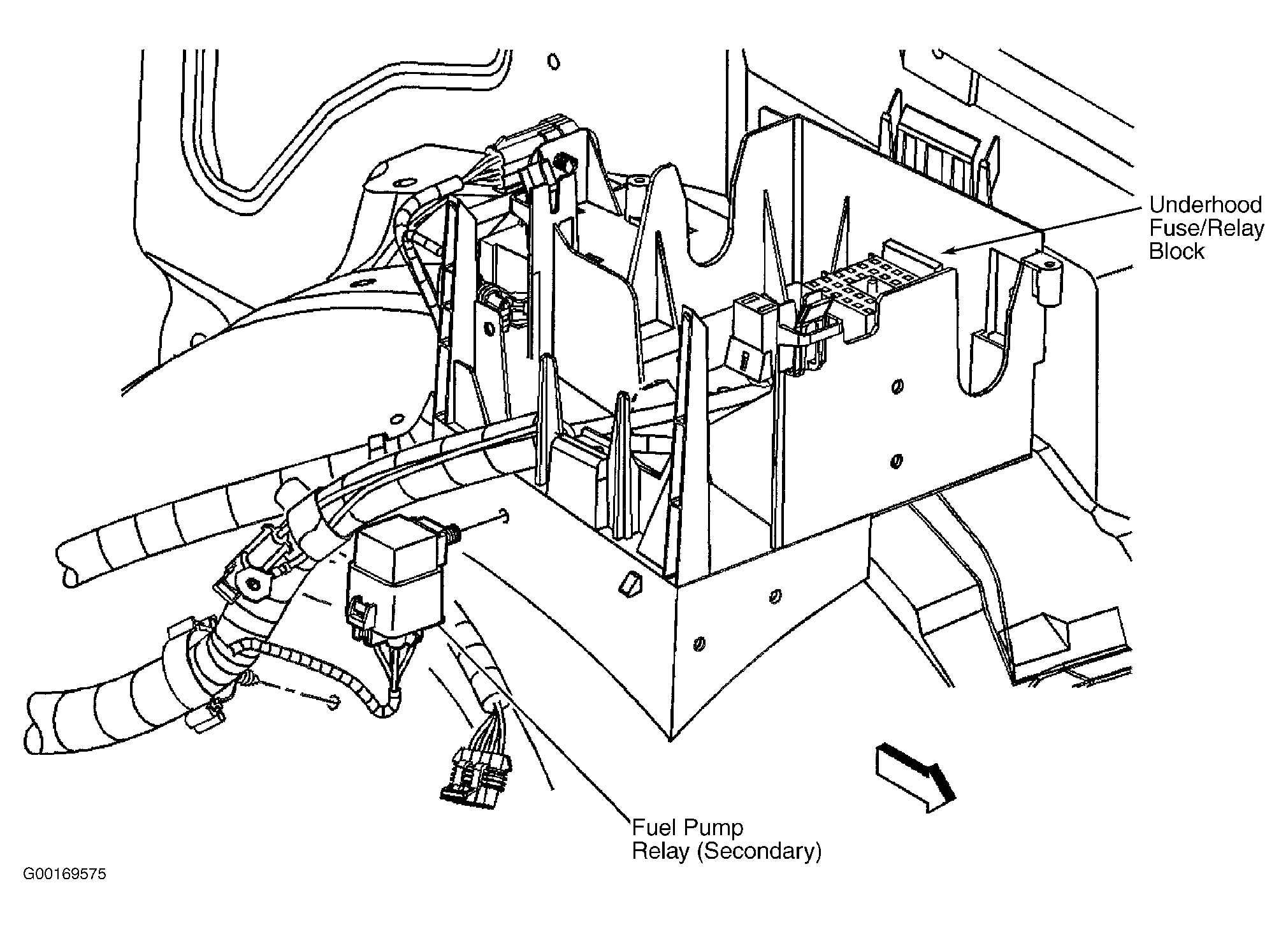 Underhood Fuse/Relay Block

Fuel Pump Relay (Secondary)

G00169575