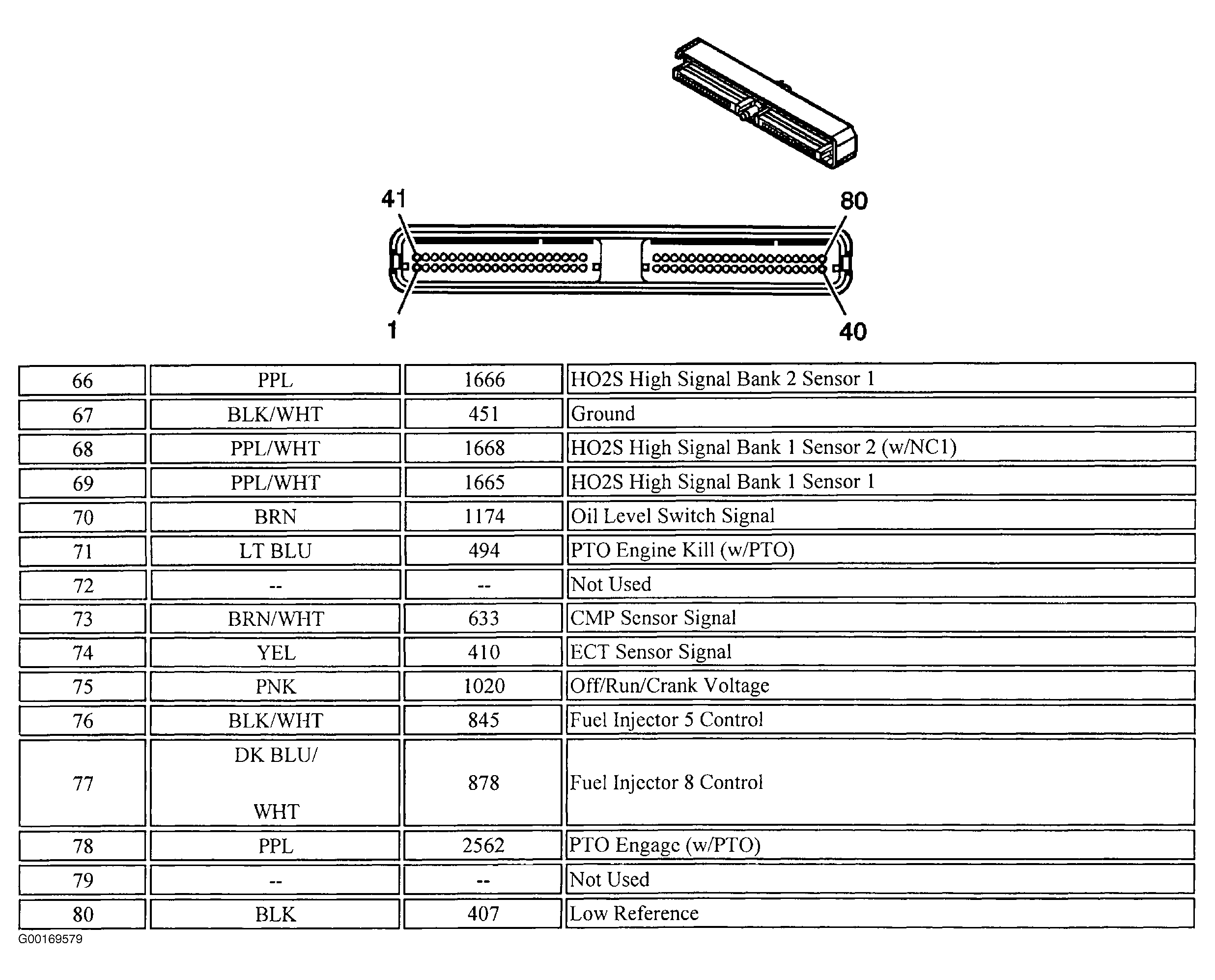 41
80
1
40

| 66 | PPL | 1666 | HO2S High Signal Bank 2 Sensor 1 |
|---|---|---|---|
| 67 | BLK/WHT | 451 | Ground |
| 68 | PPL/WHT | 1668 | HO2S High Signal Bank 1 Sensor 2 (w/NC1) |
| 69 | PPL/WHT | 1665 | HO2S High Signal Bank 1 Sensor 1 |
| 70 | BRN | 1174 | Oil Level Switch Signal |
| 71 | LT BLU | 494 | PTO Engine Kill (w/PTO) |
| 72 | -- | -- | Not Used |
| 73 | BRN/WHT | 633 | CMP Sensor Signal |
| 74 | YEL | 410 | ECT Sensor Signal |
| 75 | PNK | 1020 | Off/Run/Crank Voltage |
| 76 | BLK/WHT | 845 | Fuel Injector 5 Control |
| 77 | DK BLU/ WHT | 878 | Fuel Injector 8 Control |
| 78 | PPL | 2562 | PTO Engage (w/PTO) |
| 79 | -- | -- | Not Used |
| 80 | BLK | 407 | Low Reference |

G00169579