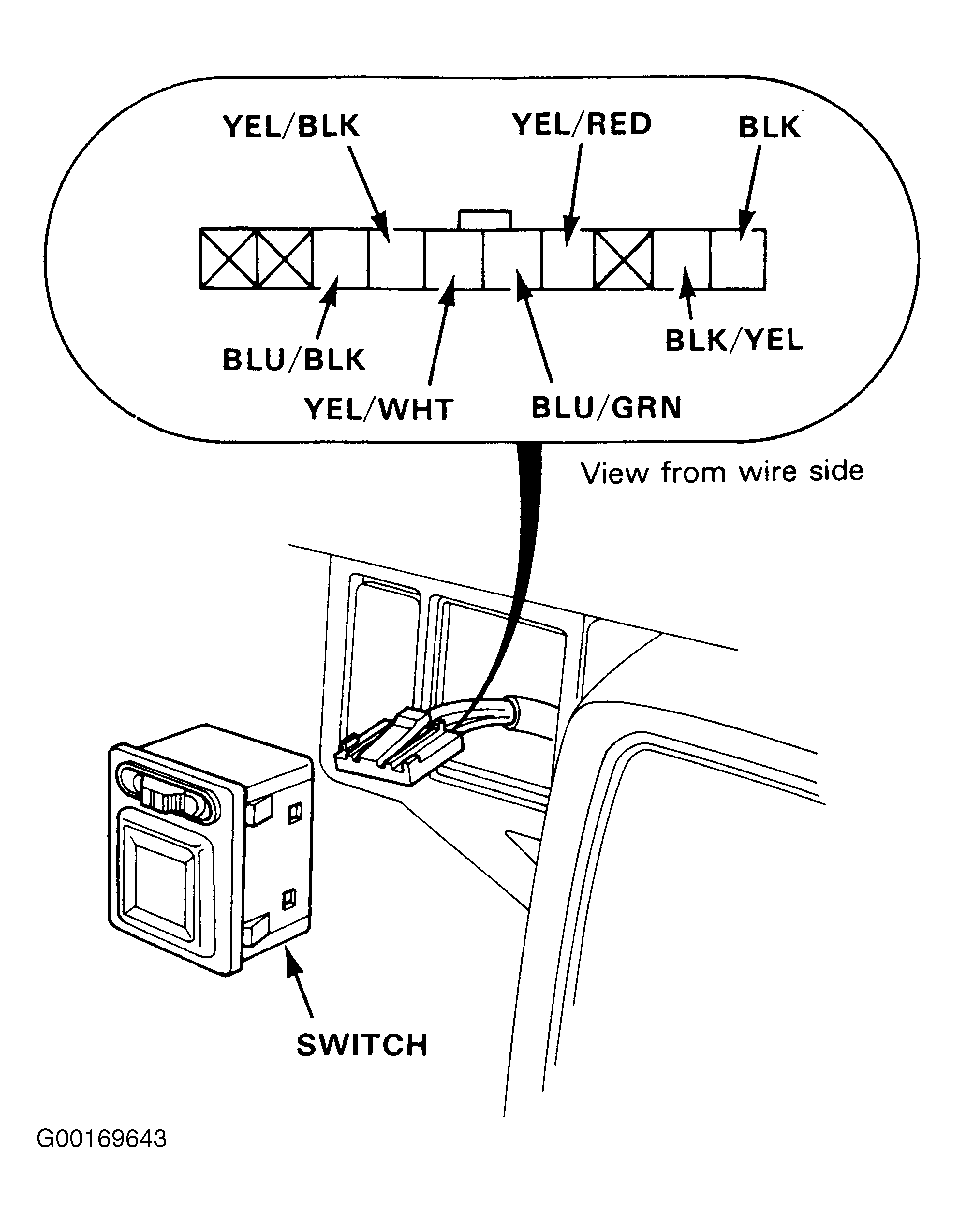 YEL/BLK
YEL/RED
BLK
BLU/BLK
YEL/WHT
BLU/GRN
BLK/YEL
View from wire side
SWITCH
G00169643