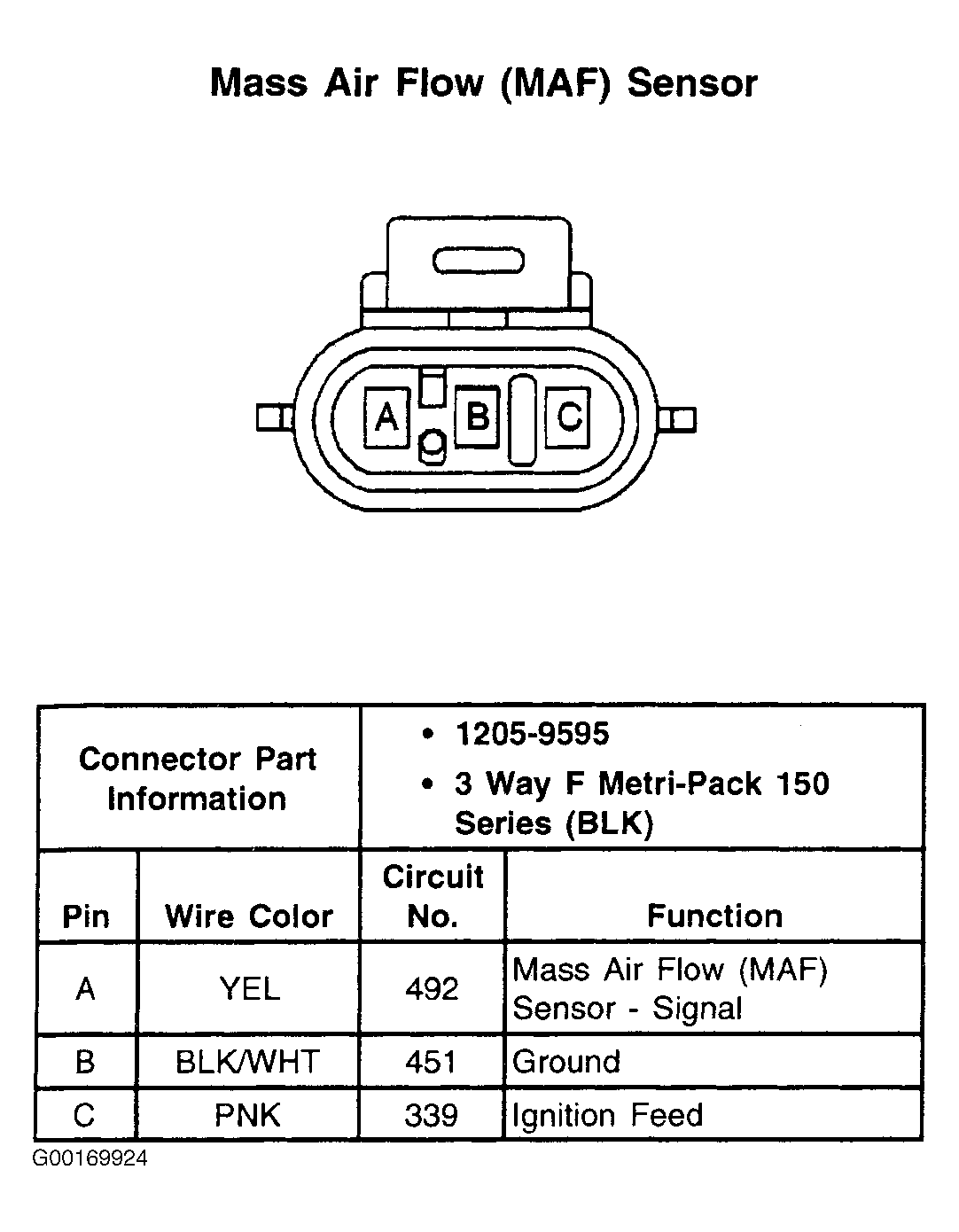 Mass Air Flow (MAF) Sensor

A B C

| Connector Part Information | | • 1205-9595 • 3 Way F Metri-Pack 150 Series (BLK) | |
|---|---|---|---|
| Pin | Wire Color | Circuit No. | Function |
| A | YEL | 492 | Mass Air Flow (MAF) Sensor - Signal |
| B | BLK/WHT | 451 | Ground |
| C | PNK | 339 | Ignition Feed |

G00169924