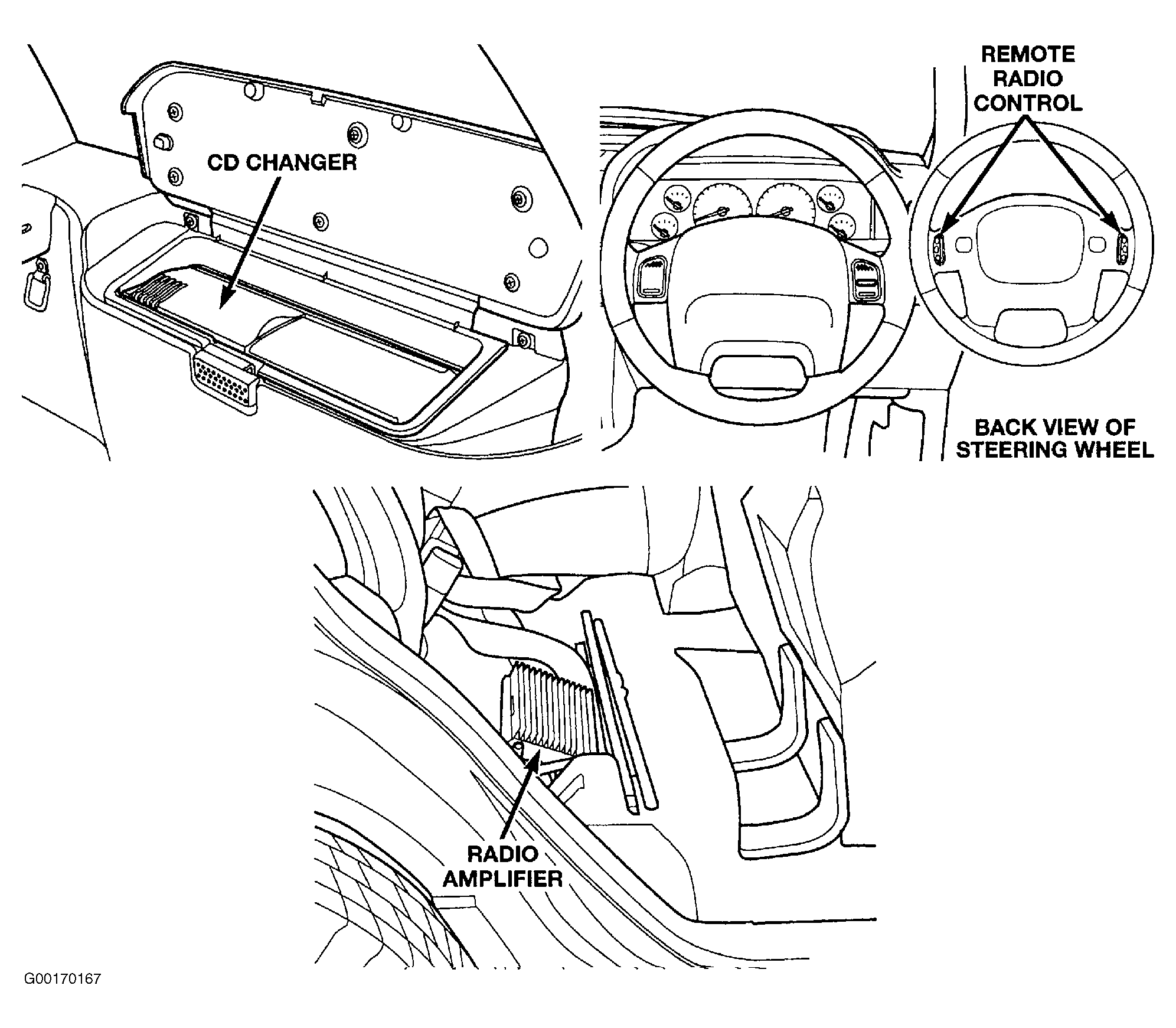 CD CHANGER

REMOTE RADIO CONTROL

BACK VIEW OF STEERING WHEEL

RADIO AMPLIFIER

G00170167