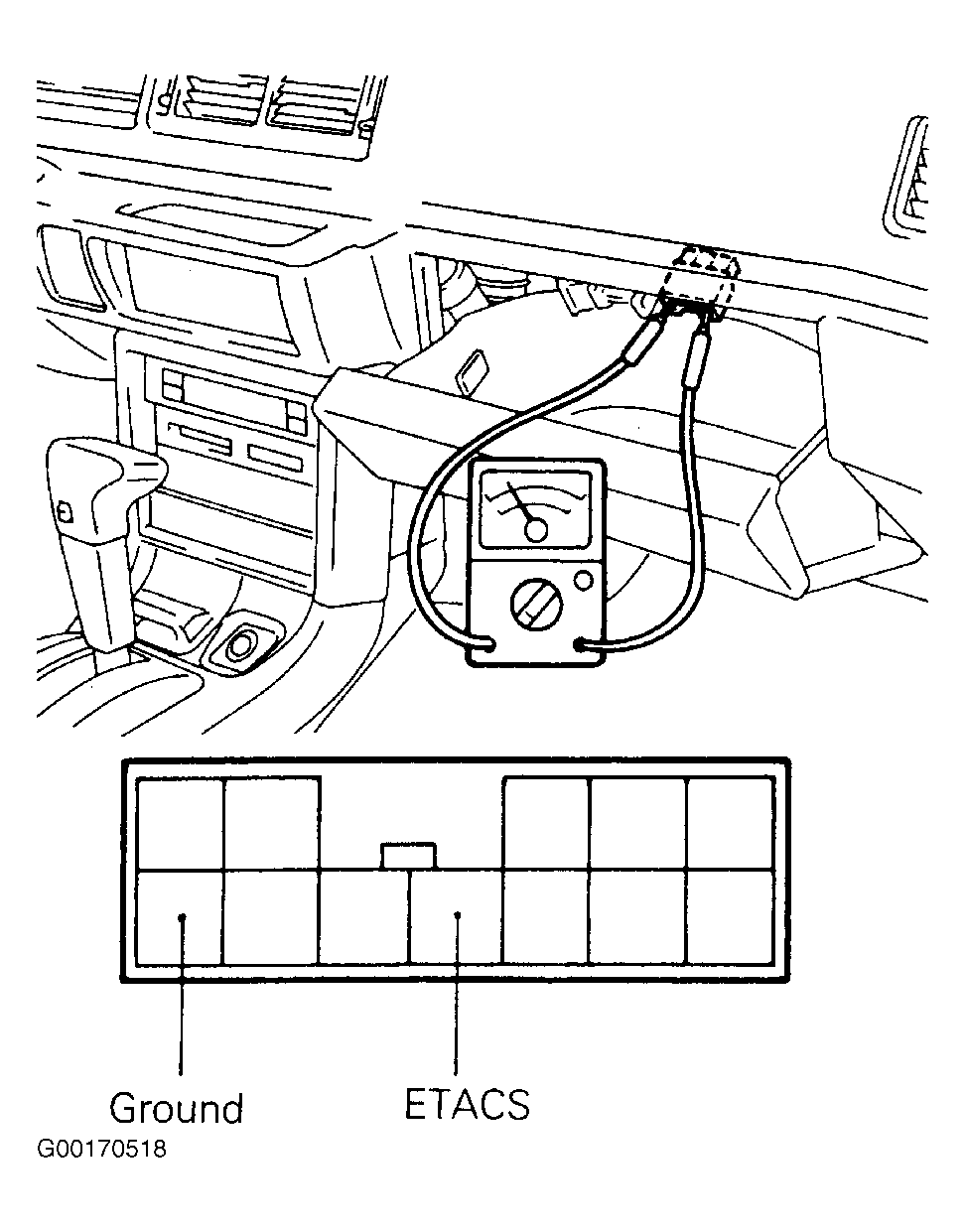 Ground
ETACS
G00170518