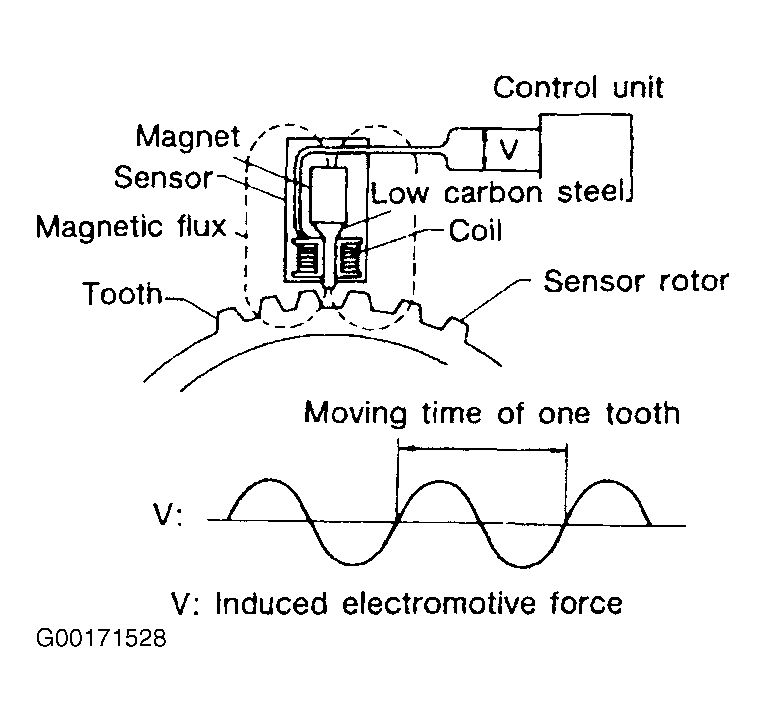 Control unit
Magnet
V
Sensor
Low carbon steel
Magnetic flux
Coil
Tooth
Sensor rotor
Moving time of one tooth
V:
V: Induced electromotive force
G00171528