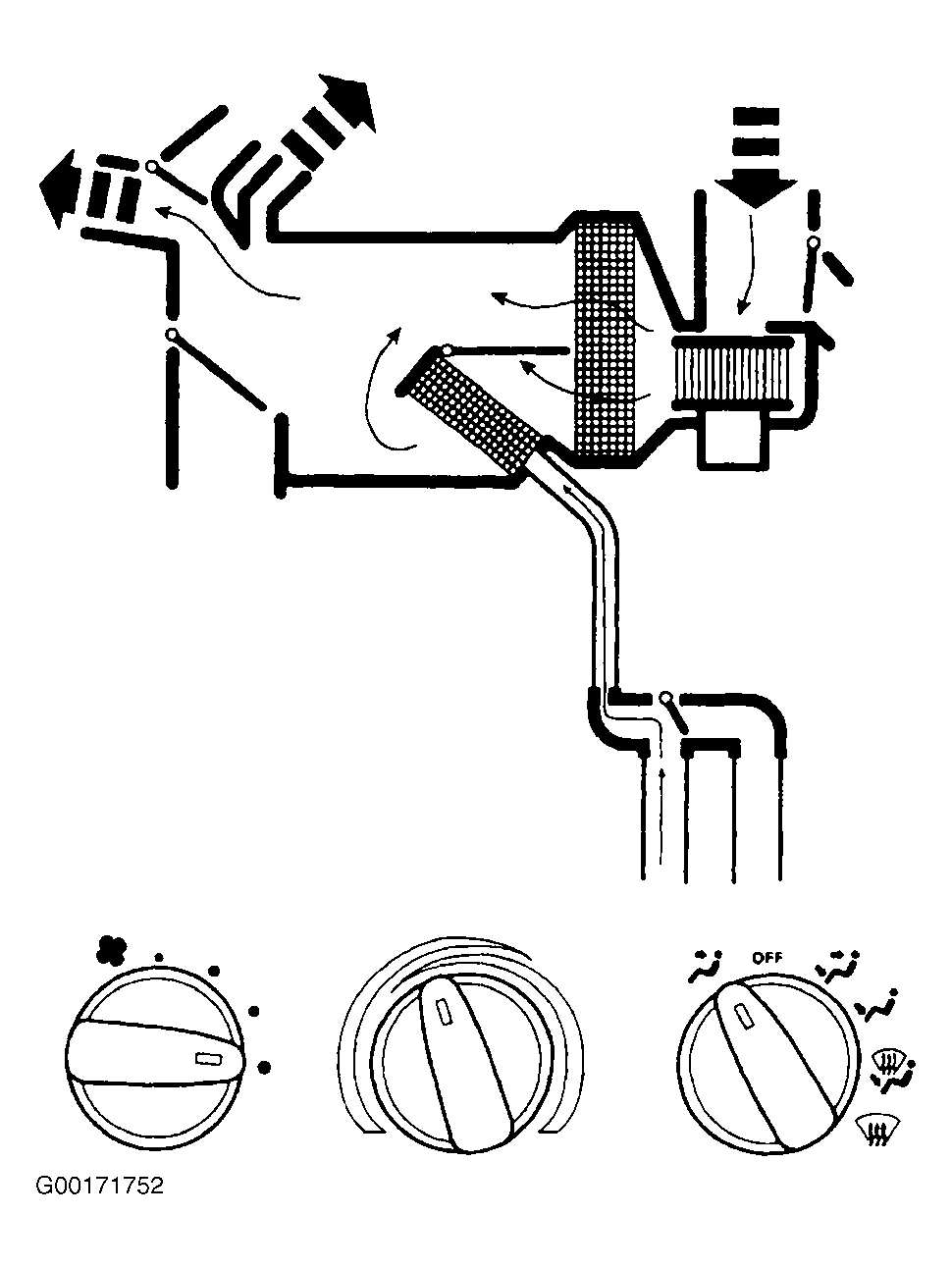 OFF

G00171752