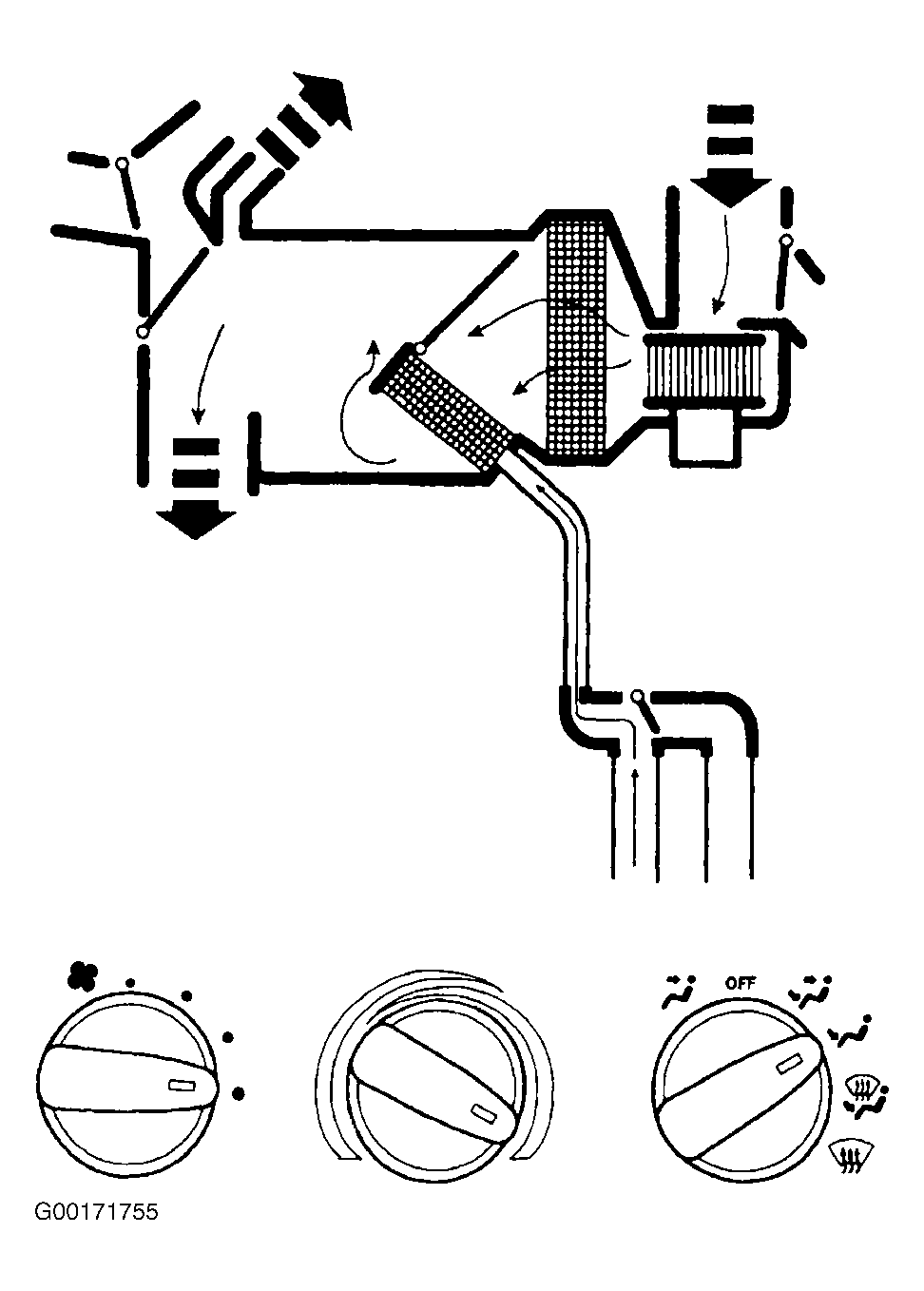 OFF

G00171755