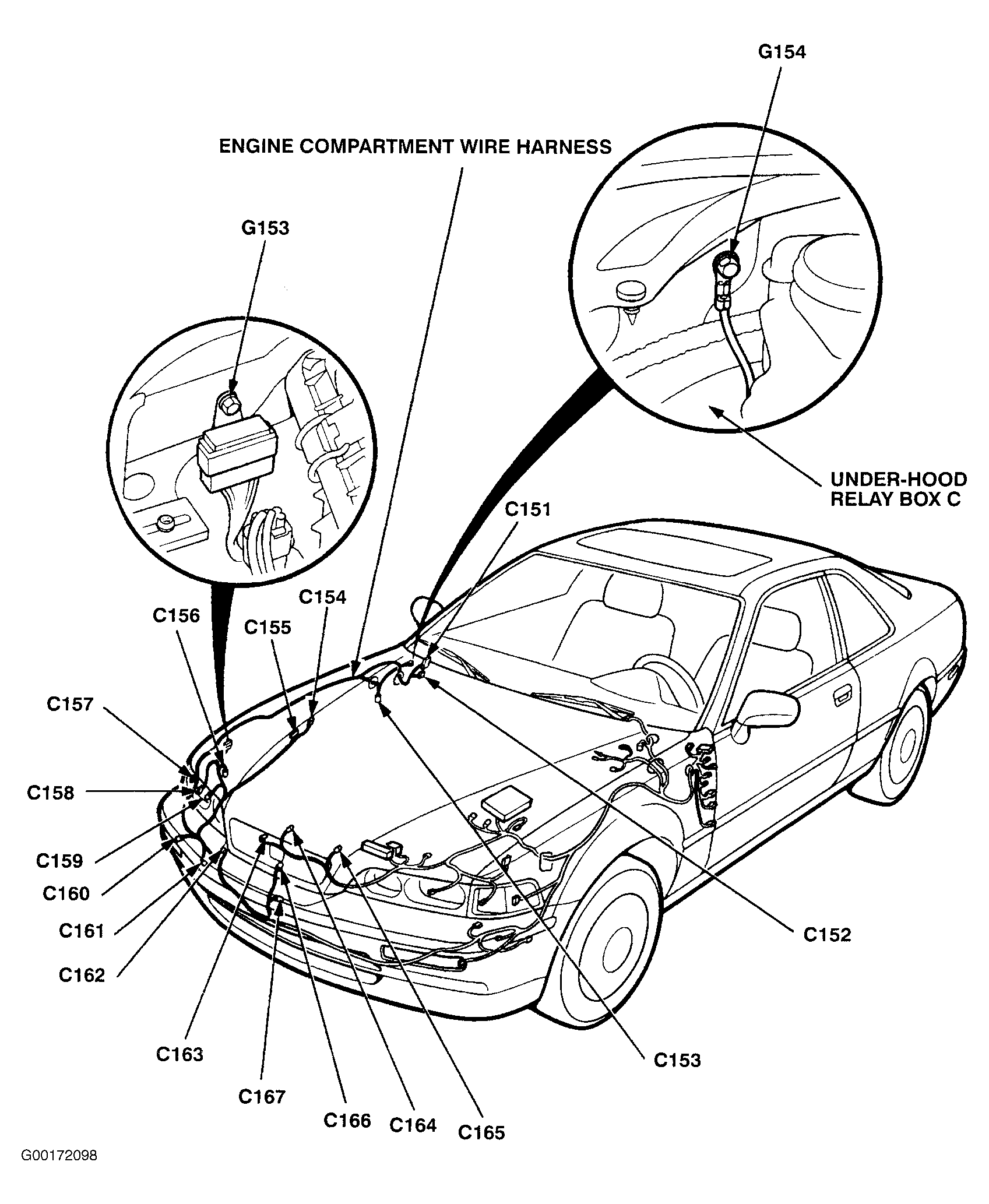 G154

ENGINE COMPARTMENT WIRE HARNESS

G153

UNDER-HOOD RELAY BOX C

C151

C154

C156

C155

C157

C158

C159

C160

C161

C162

C152

C163

C153

C167

C166

C164

C165

G00172098