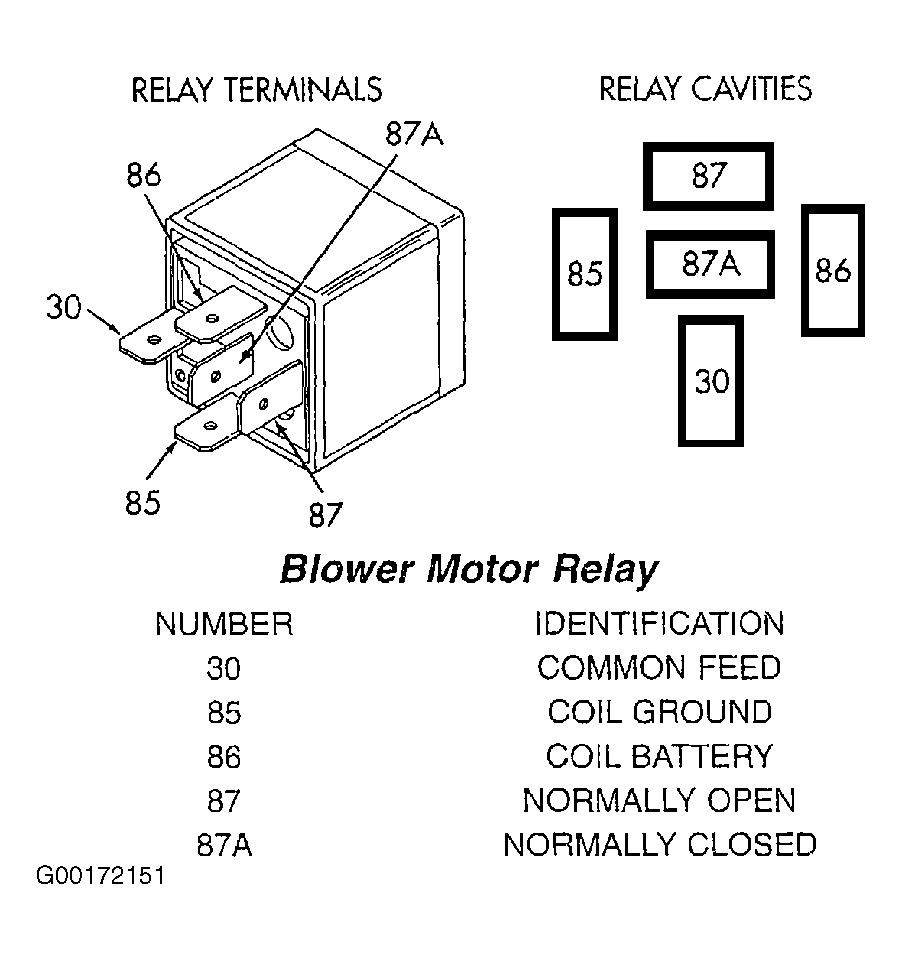 RELAY TERMINALS

87A

86

30

85

87

RELAY CAVITIES

87

85

87A

86

30

Blower Motor Relay

| NUMBER | IDENTIFICATION |
|---|---|
| 30 | COMMON FEED |
| 85 | COIL GROUND |
| 86 | COIL BATTERY |
| 87 | NORMALLY OPEN |
| 87A | NORMALLY CLOSED |

G00172151