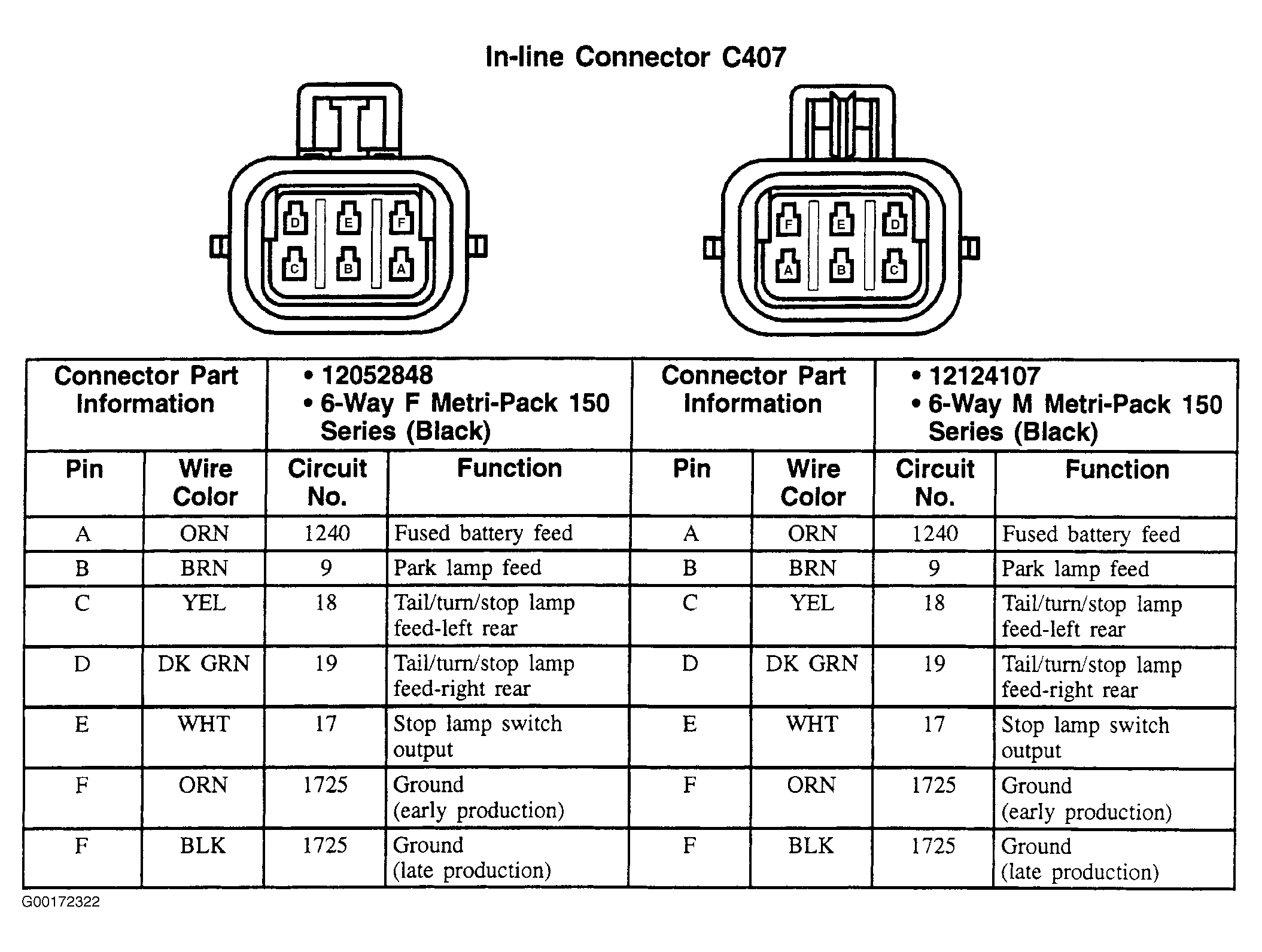 In-line Connector C407

D E F
C B A

F E D
A B C

| Connector Part Information | | • 12052848 • 6-Way F Metri-Pack 150 Series (Black) | | Connector Part Information | | • 12124107 • 6-Way M Metri-Pack 150 Series (Black) | |
|---|---|---|---|---|---|---|---|
| Pin | Wire Color | Circuit No. | Function | Pin | Wire Color | Circuit No. | Function |
| A | ORN | 1240 | Fused battery feed | A | ORN | 1240 | Fused battery feed |
| B | BRN | 9 | Park lamp feed | B | BRN | 9 | Park lamp feed |
| C | YEL | 18 | Tail/turn/stop lamp feed-left rear | C | YEL | 18 | Tail/turn/stop lamp feed-left rear |
| D | DK GRN | 19 | Tail/turn/stop lamp feed-right rear | D | DK GRN | 19 | Tail/turn/stop lamp feed-right rear |
| E | WHT | 17 | Stop lamp switch output | E | WHT | 17 | Stop lamp switch output |
| F | ORN | 1725 | Ground (early production) | F | ORN | 1725 | Ground (early production) |
| F | BLK | 1725 | Ground (late production) | F | BLK | 1725 | Ground (late production) |

G00172322