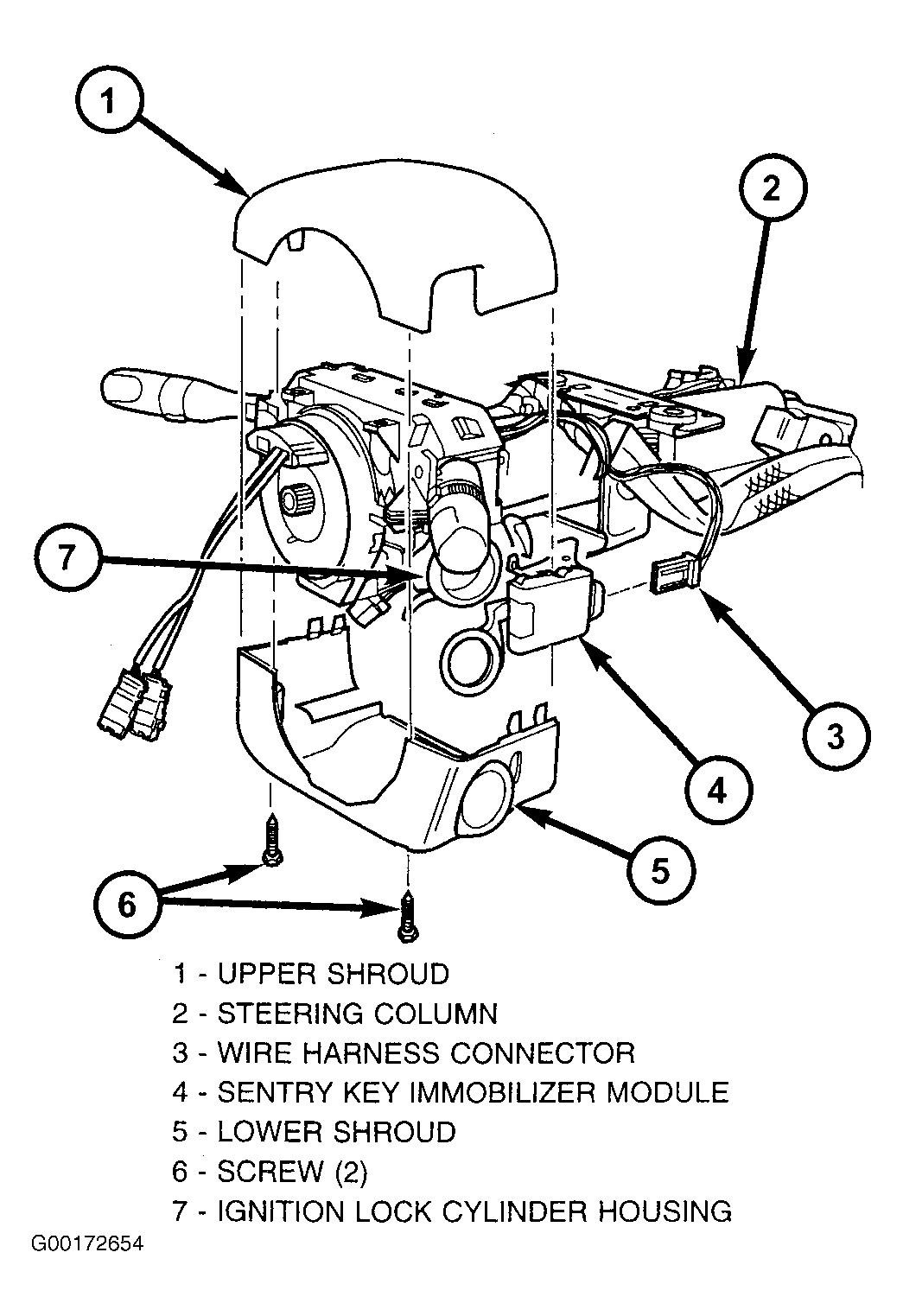 1
2
7
3
4
5
6

1 - UPPER SHROUD
2 - STEERING COLUMN
3 - WIRE HARNESS CONNECTOR
4 - SENTRY KEY IMMOBILIZER MODULE
5 - LOWER SHROUD
6 - SCREW (2)
7 - IGNITION LOCK CYLINDER HOUSING

G00172654