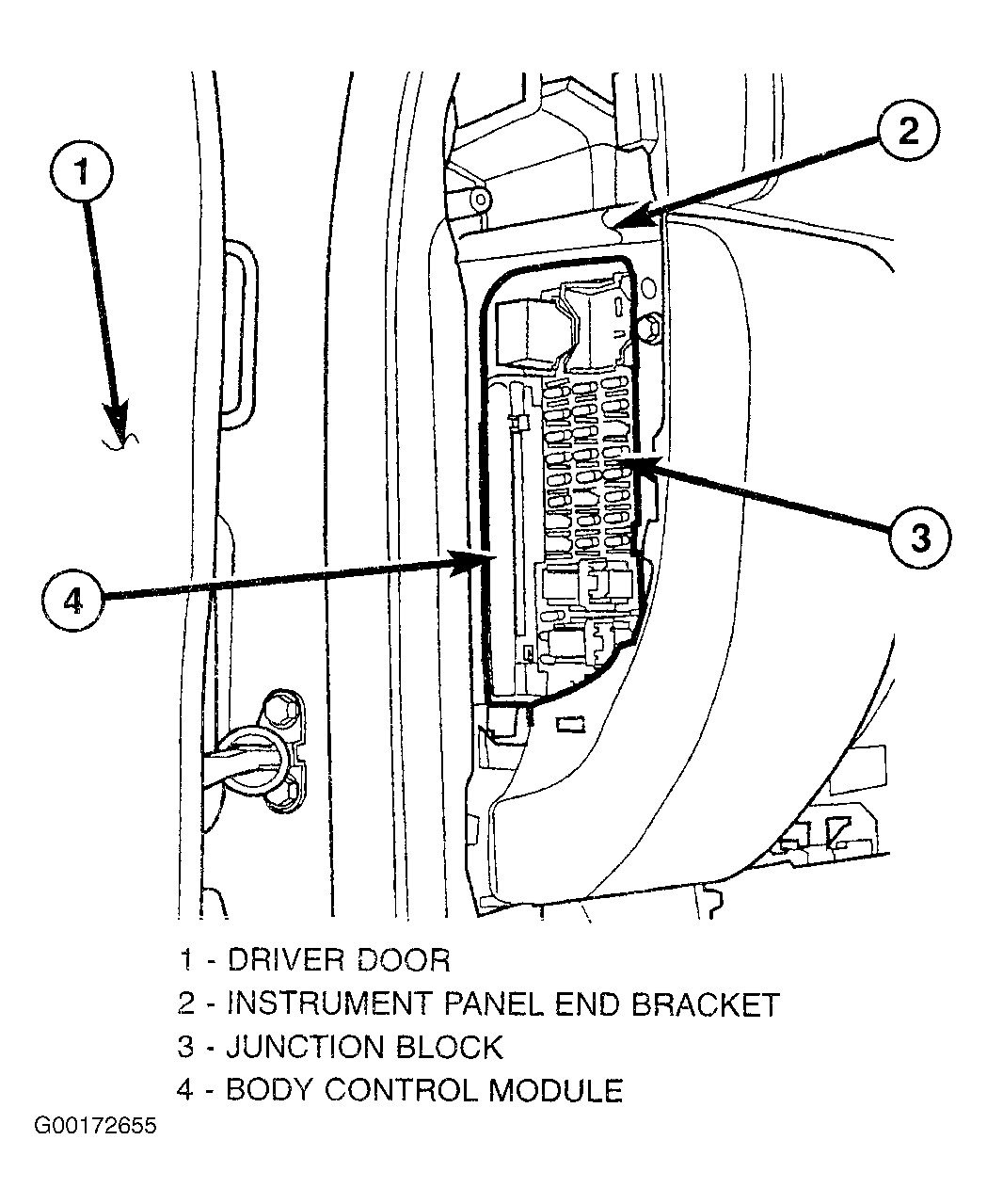 1

2

3

4

1 - DRIVER DOOR
2 - INSTRUMENT PANEL END BRACKET
3 - JUNCTION BLOCK
4 - BODY CONTROL MODULE

G00172655