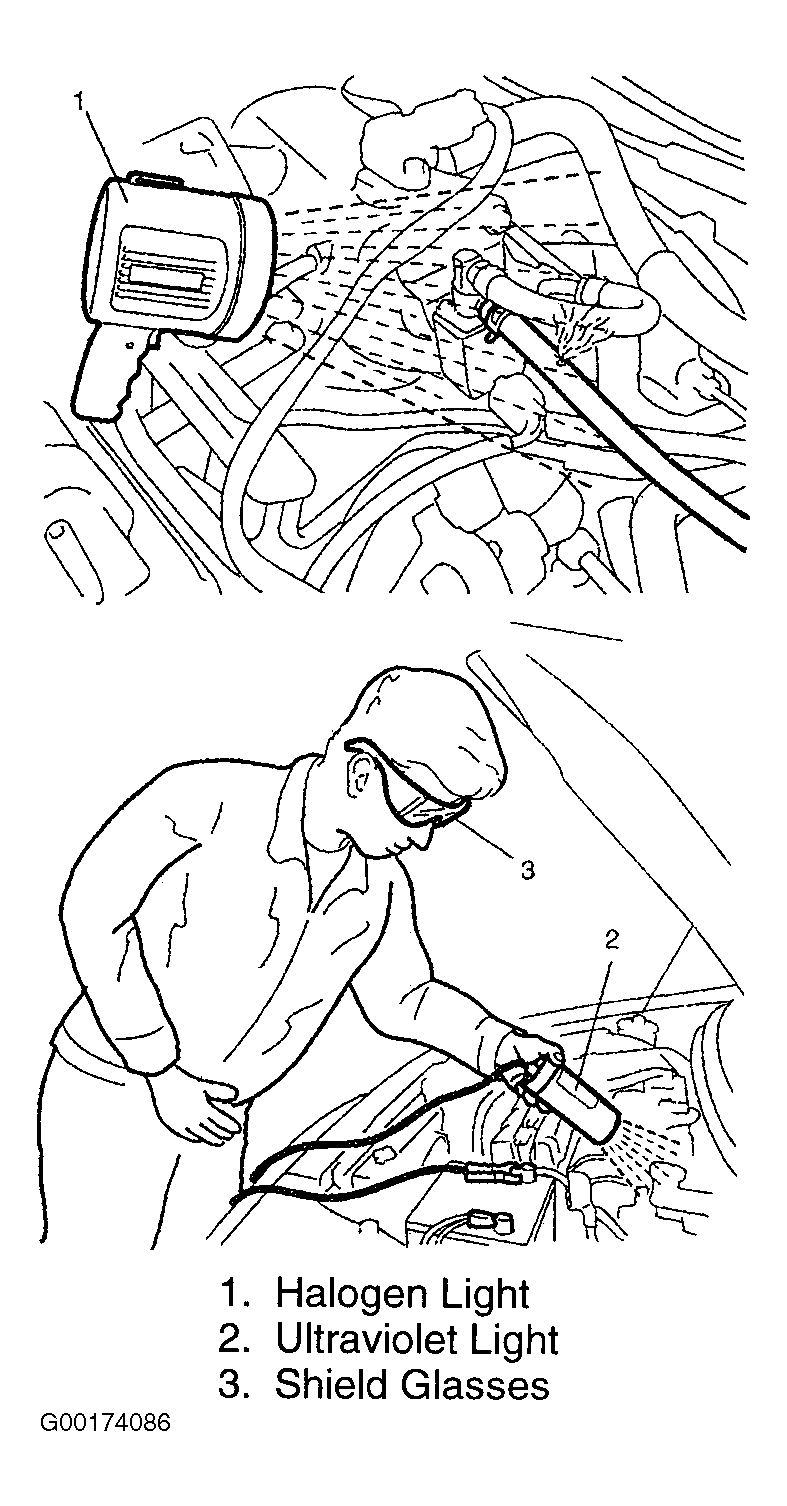 1

3

2

1. Halogen Light
2. Ultraviolet Light
3. Shield Glasses

G00174086