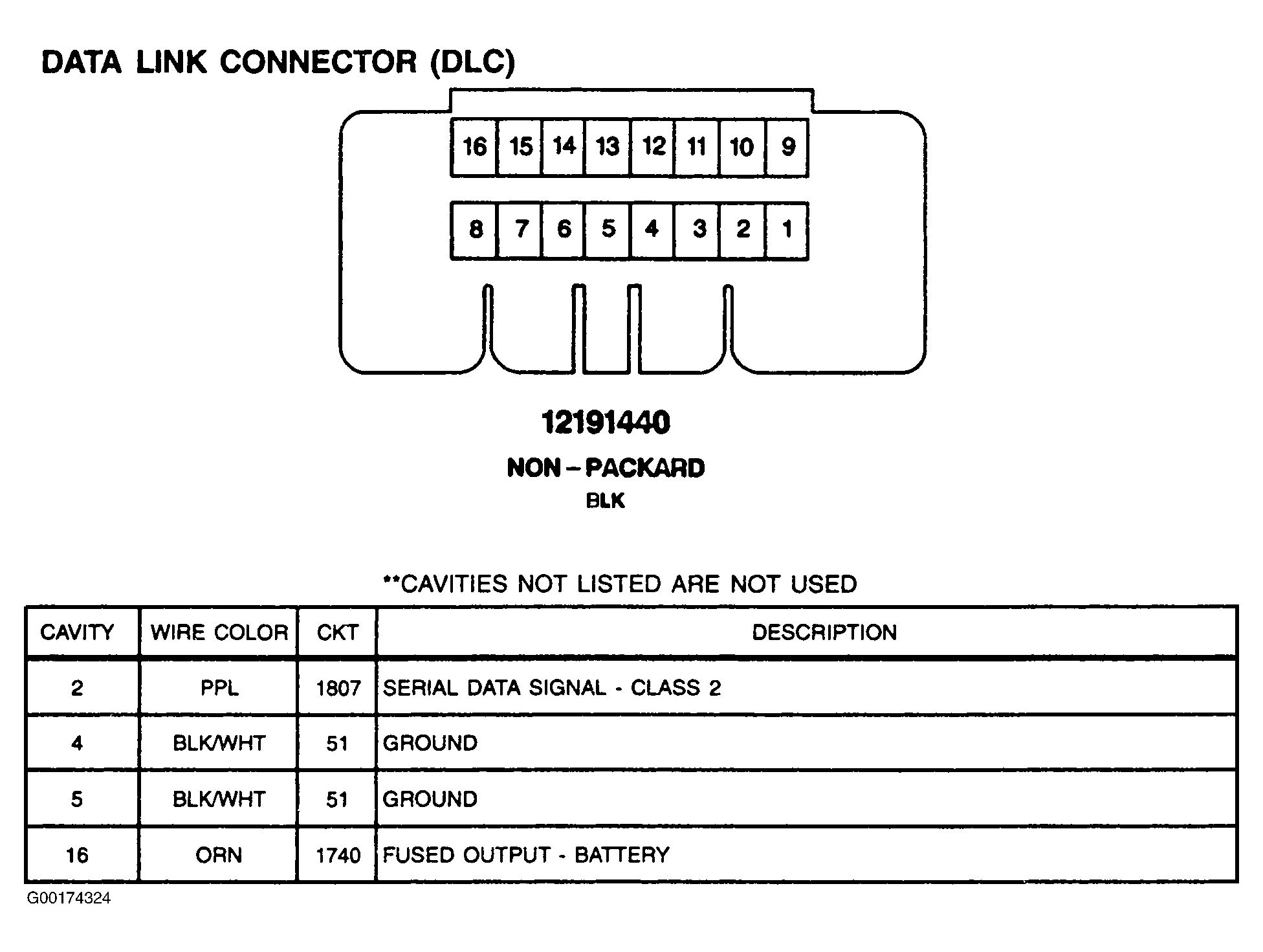 DATA LINK CONNECTOR (DLC)

16 15 14 13 12 11 10 9

8 7 6 5 4 3 2 1

12191440

NON – PACKARD

BLK

**CAVITIES NOT LISTED ARE NOT USED

| CAVITY | WIRE COLOR | CKT | DESCRIPTION |
|---|---|---|---|
| 2 | PPL | 1807 | SERIAL DATA SIGNAL - CLASS 2 |
| 4 | BLK/WHT | 51 | GROUND |
| 5 | BLK/WHT | 51 | GROUND |
| 16 | ORN | 1740 | FUSED OUTPUT - BATTERY |

G00174324