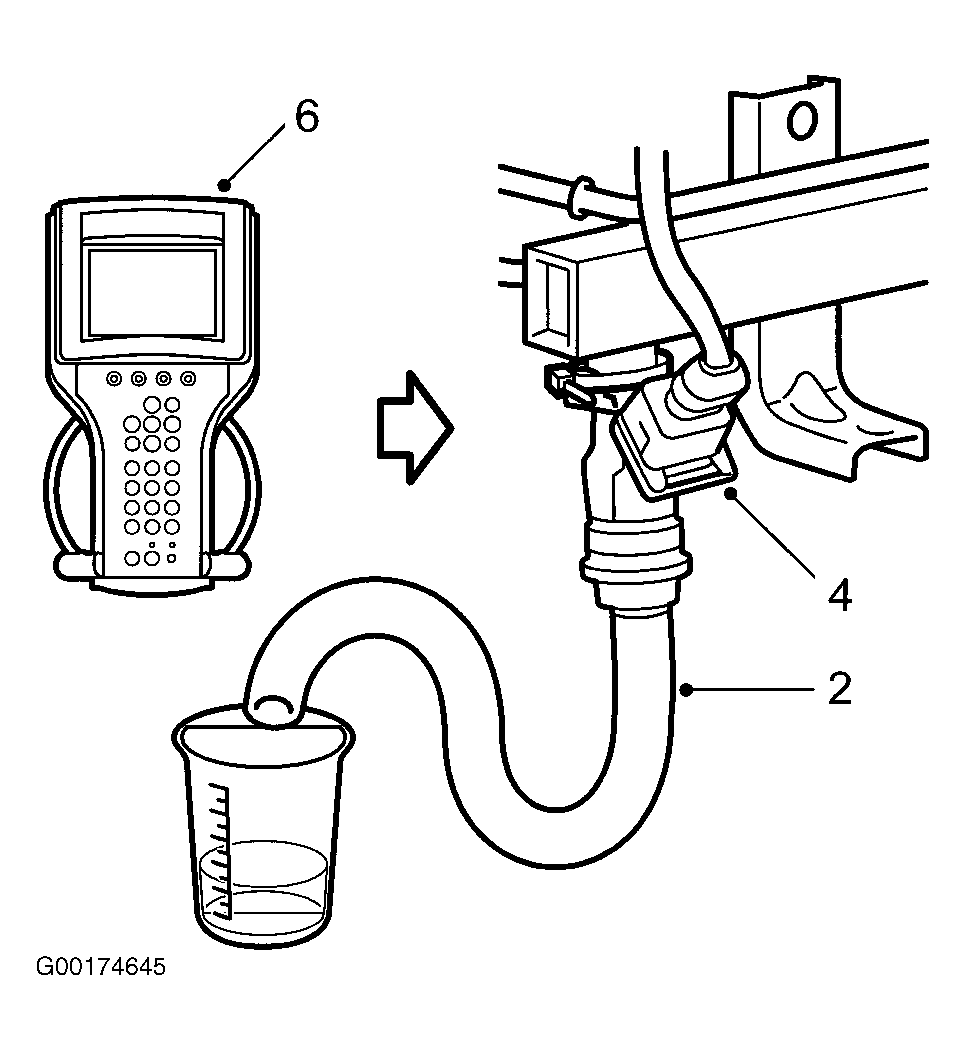 6

4

2

G00174645