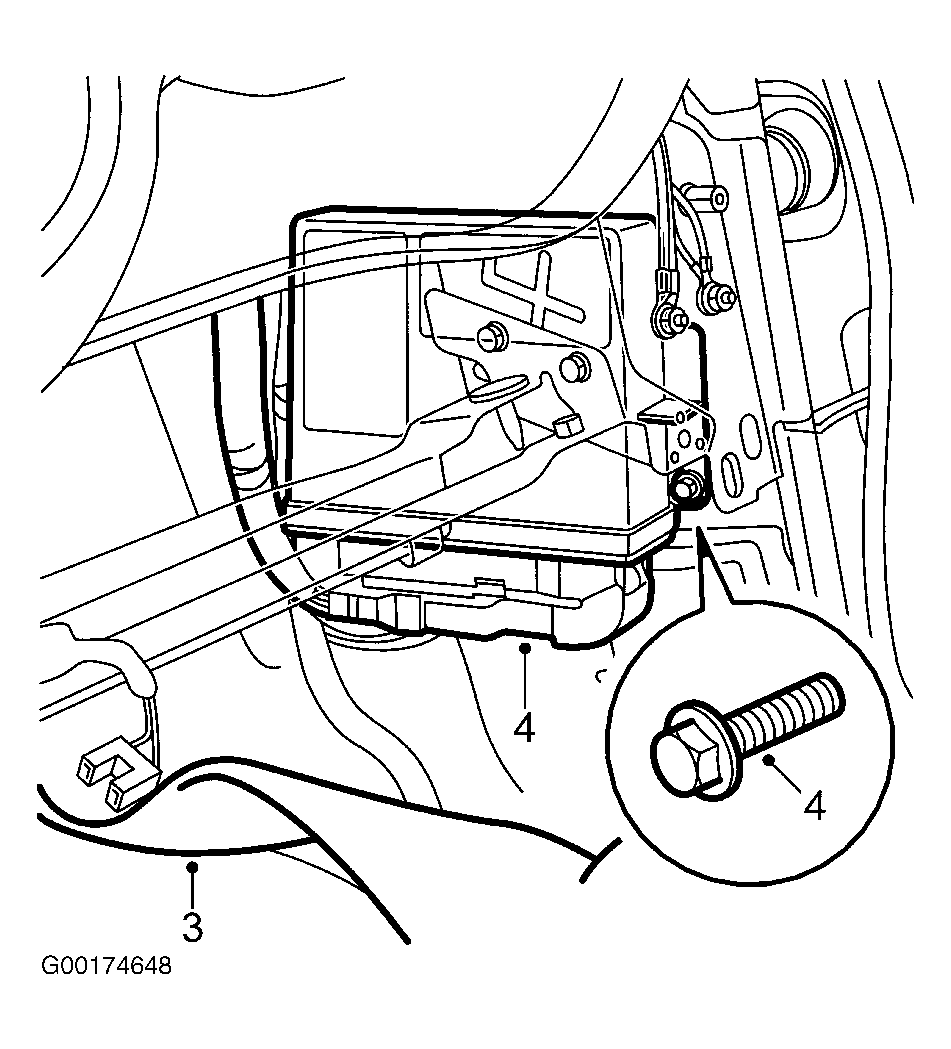 4
4
3
G00174648