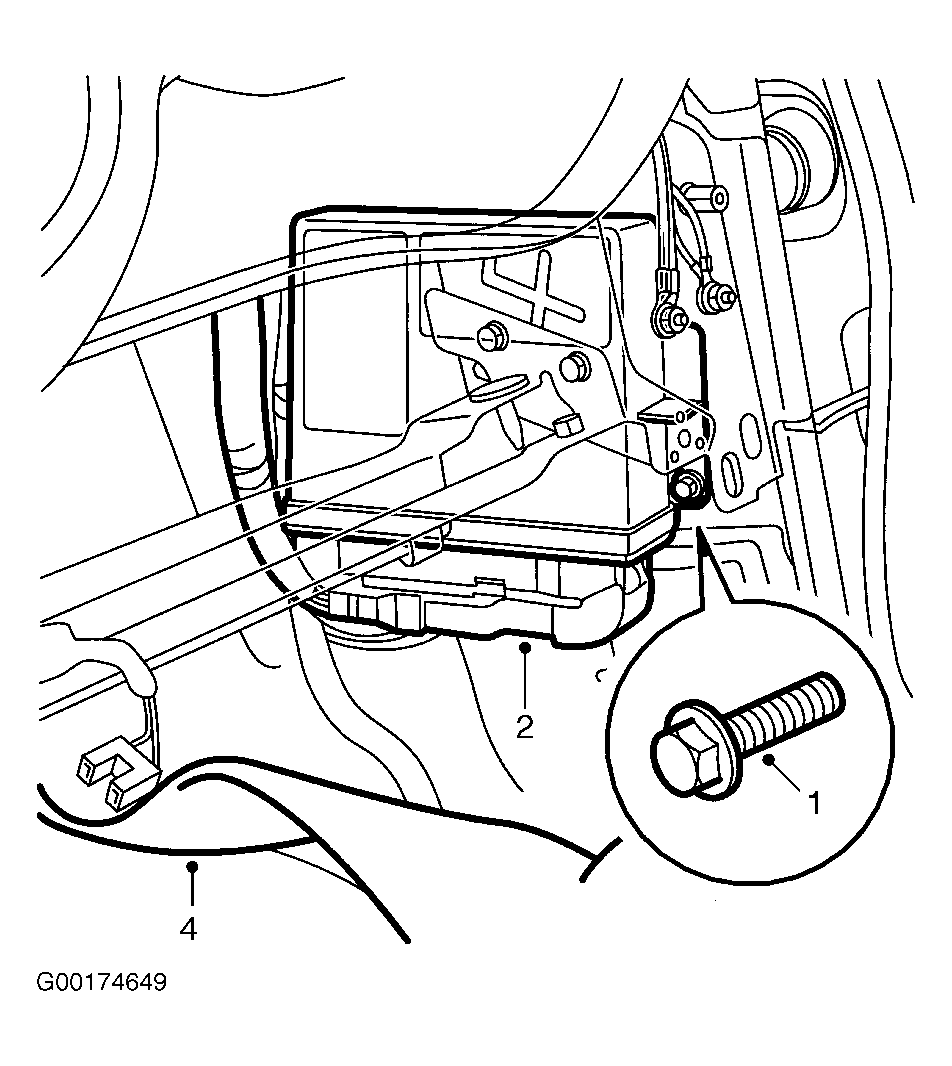 2

1

4

G00174649