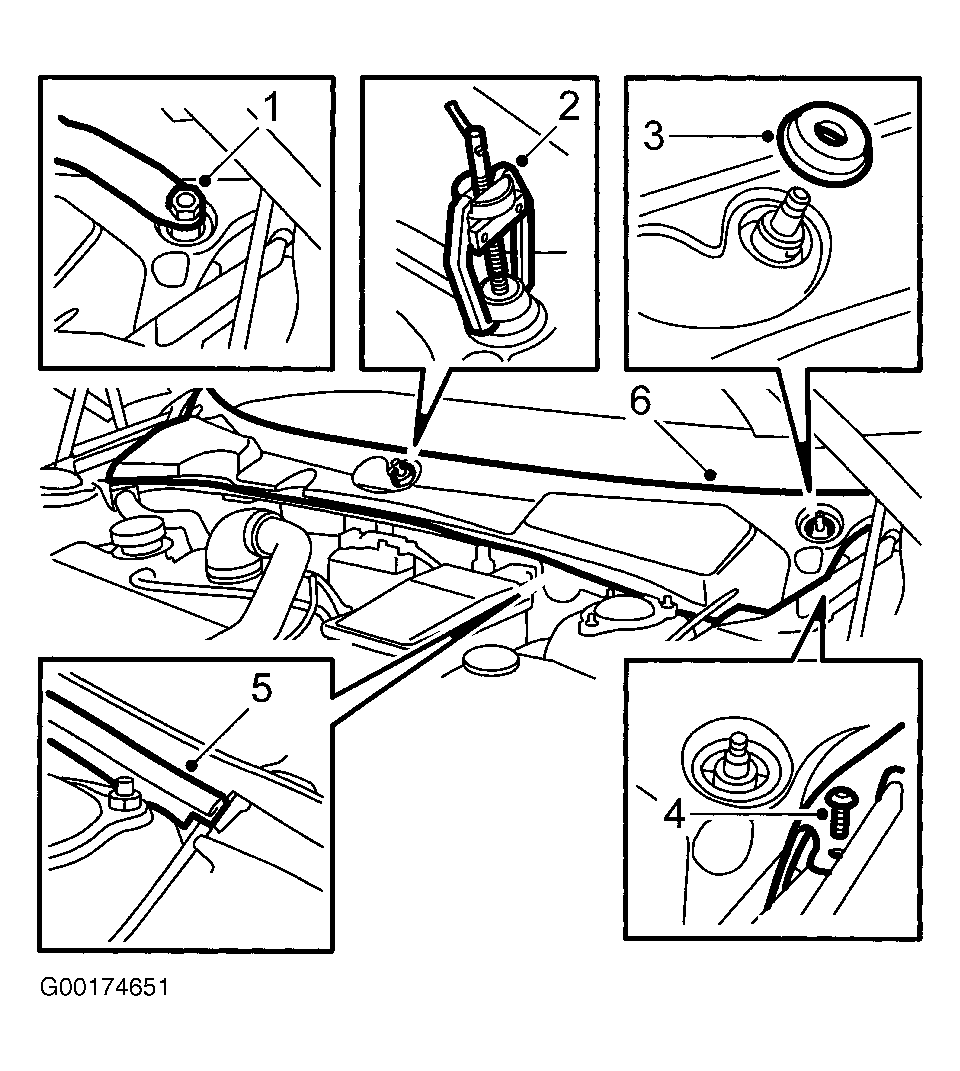 1
2
3
6
5
4
G00174651